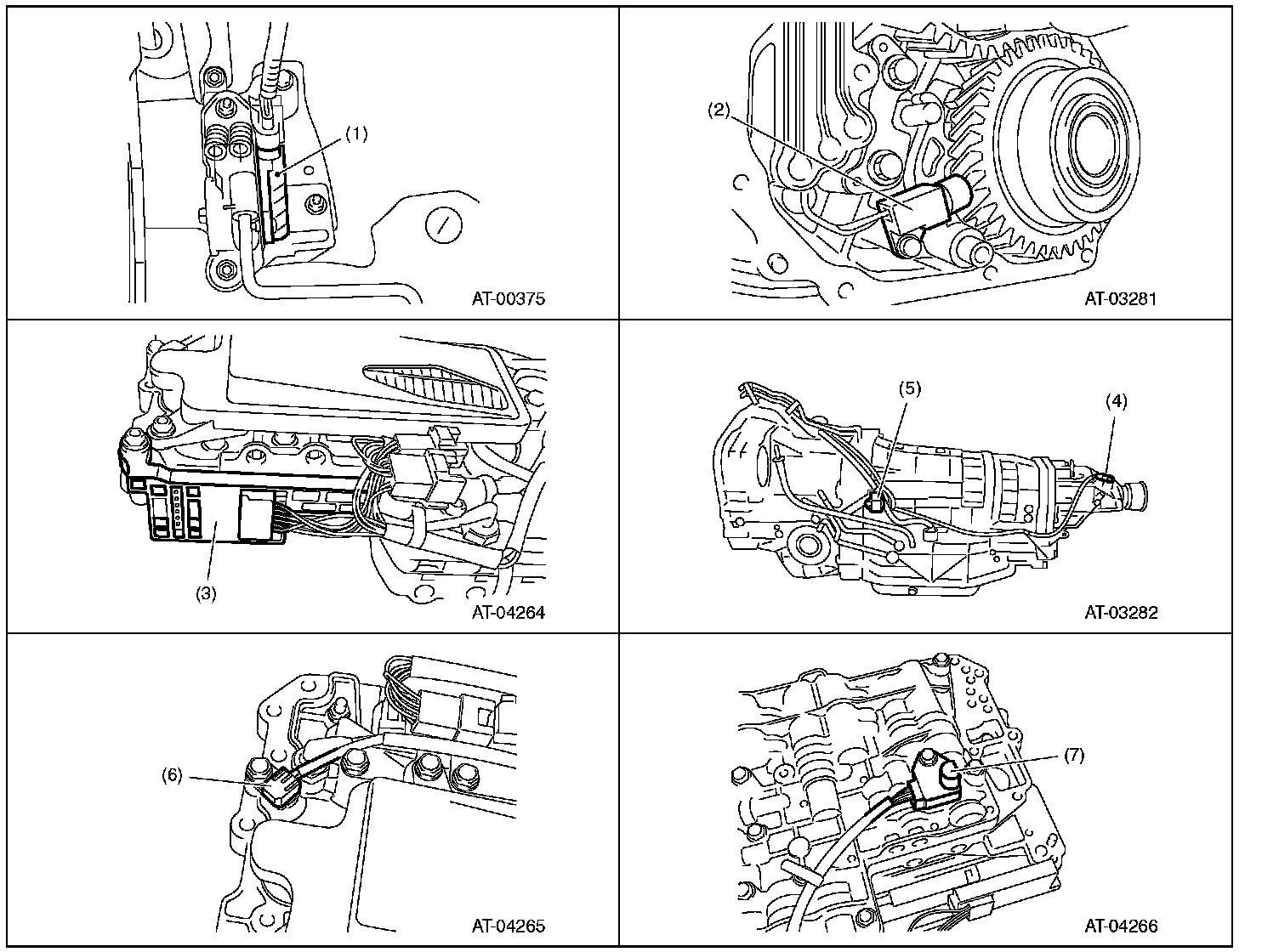 (1)

AT-00375

(2)

AT-03281

(3)

AT-04264

(5)

(4)

AT-03282

(6)

AT-04265

(7)

AT-04266