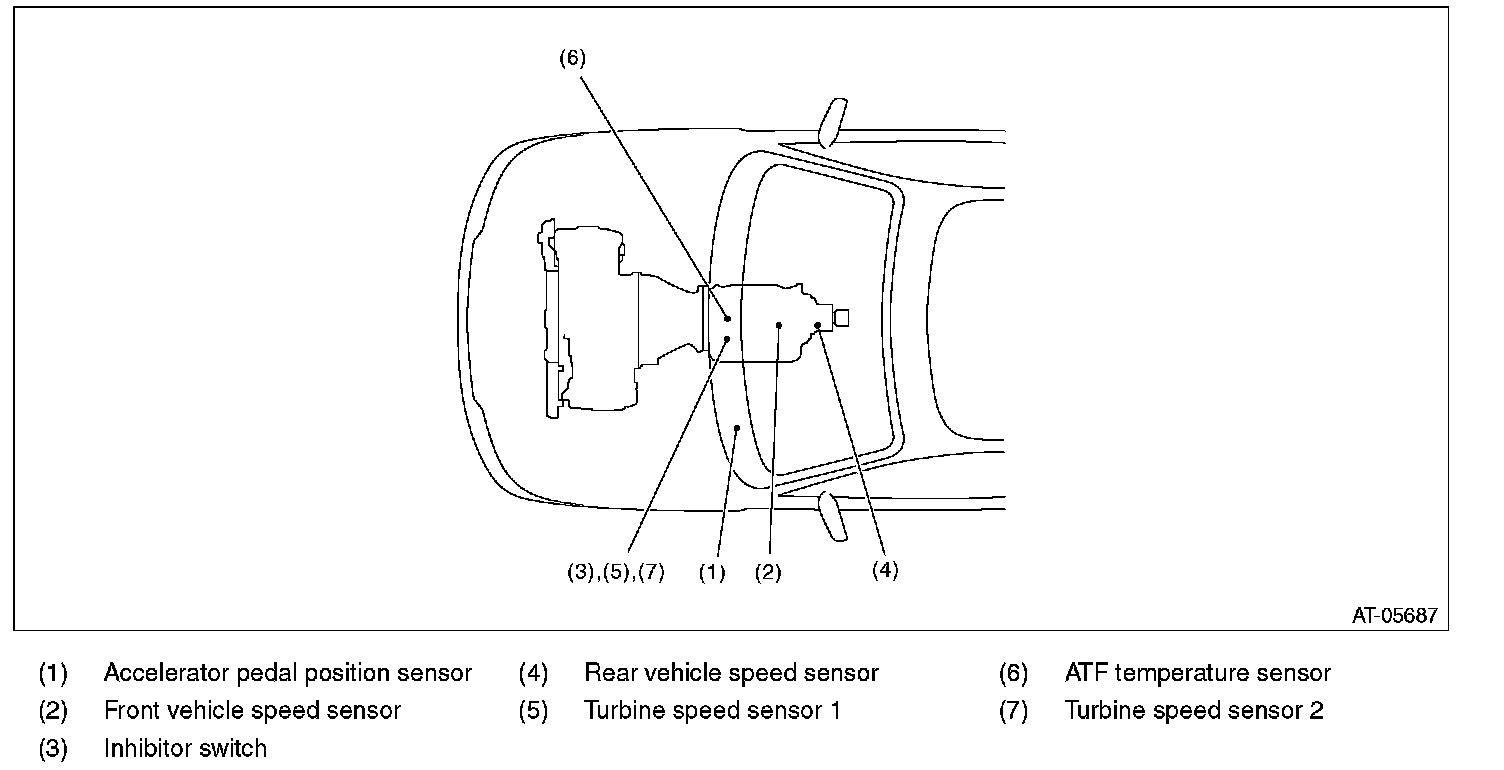 (6)

(3),(5),(7) (1) (2) (4)

AT-05687

(1) Accelerator pedal position sensor
(2) Front vehicle speed sensor
(3) Inhibitor switch

(4) Rear vehicle speed sensor
(5) Turbine speed sensor 1

(6) ATF temperature sensor
(7) Turbine speed sensor 2