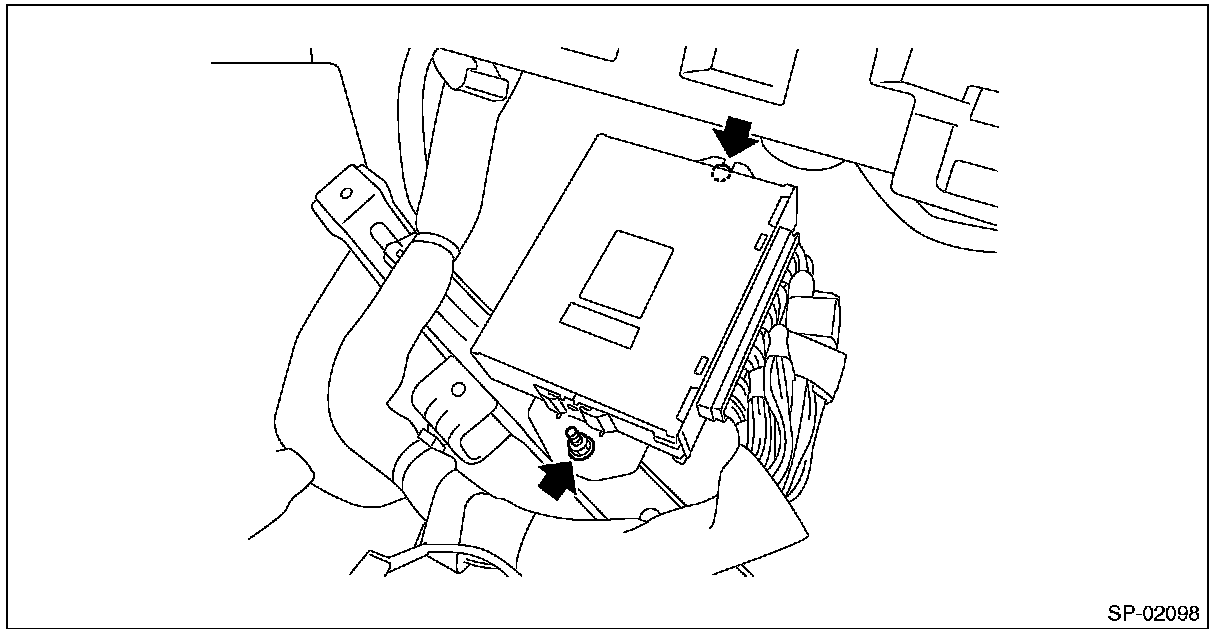 SP-02098