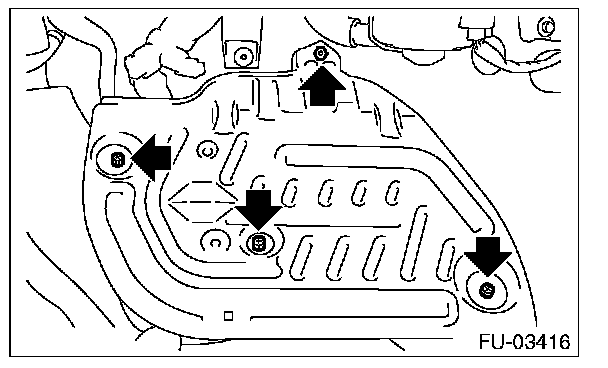 FU-03416