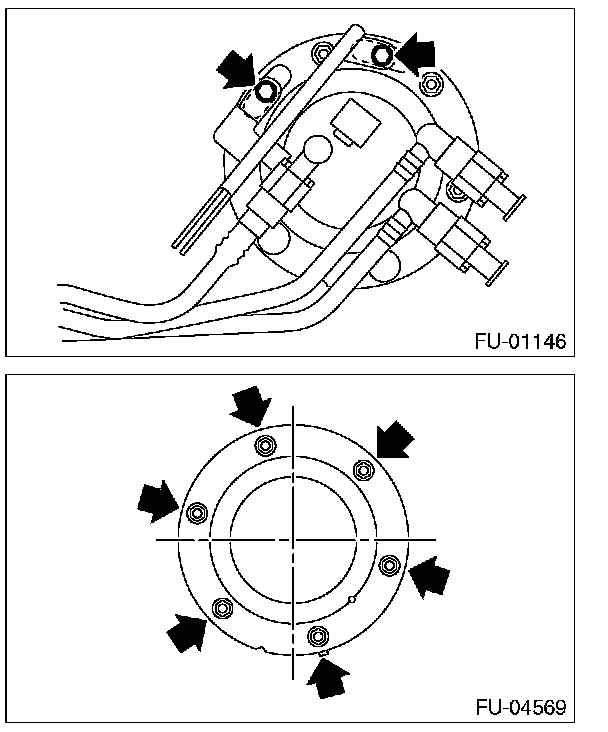 FU-01146

FU-04569