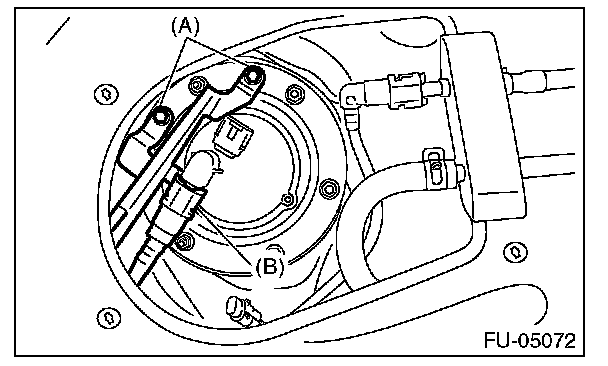 (A)

(B)

FU-05072