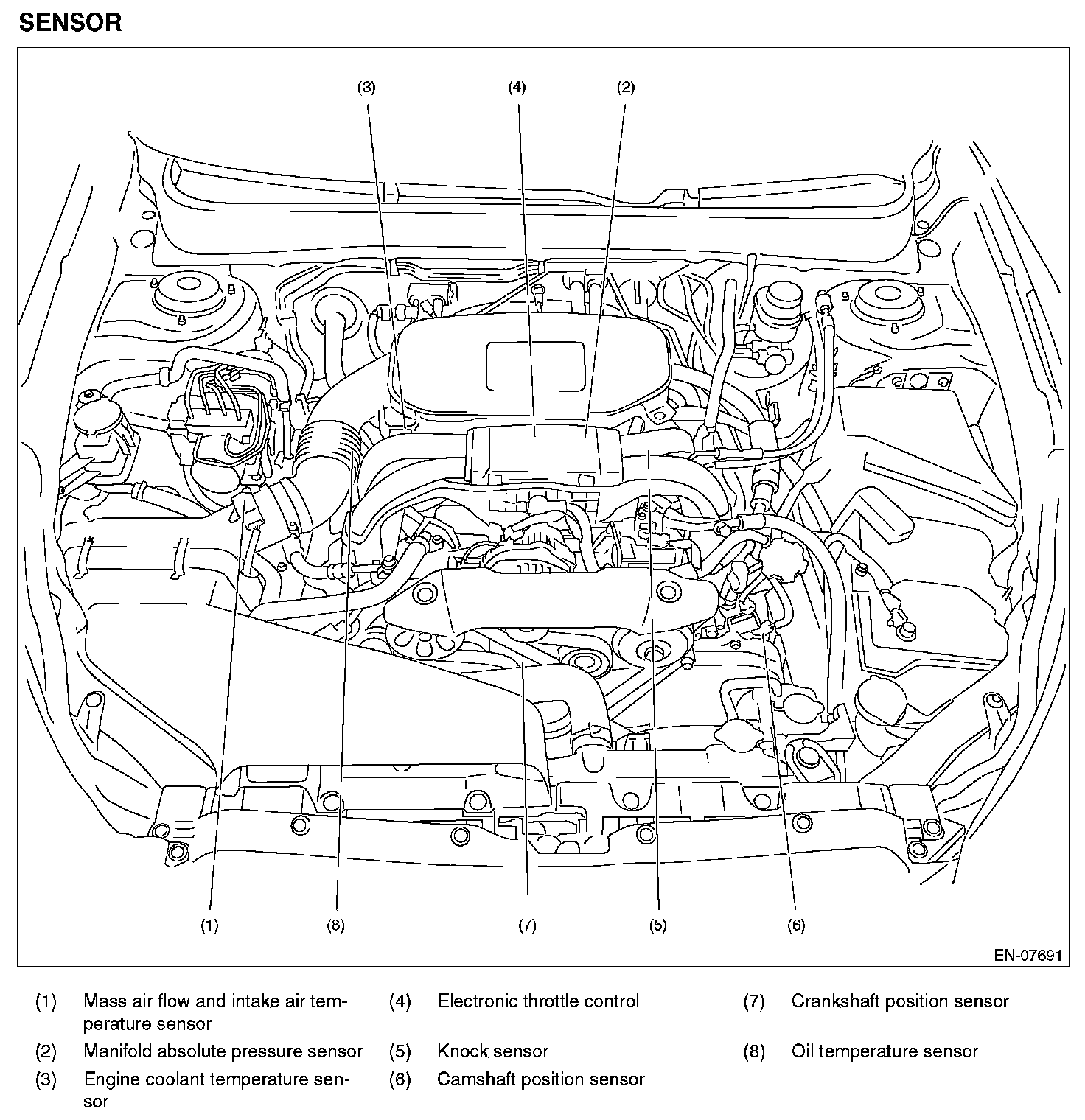 SENSOR

(3) (4) (2)

(1) (8) (7) (5) (6)

EN-07691

(1) Mass air flow and intake air temperature sensor

(2) Manifold absolute pressure sensor

(3) Engine coolant temperature sensor

(4) Electronic throttle control

(5) Knock sensor

(6) Camshaft position sensor

(7) Crankshaft position sensor

(8) Oil temperature sensor