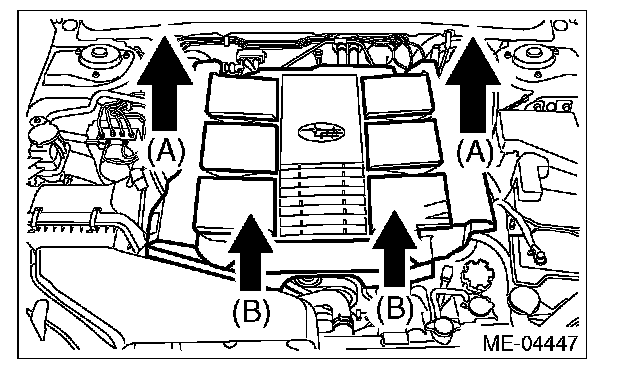 (A)
(A)
(B)
(B)
ME-04447