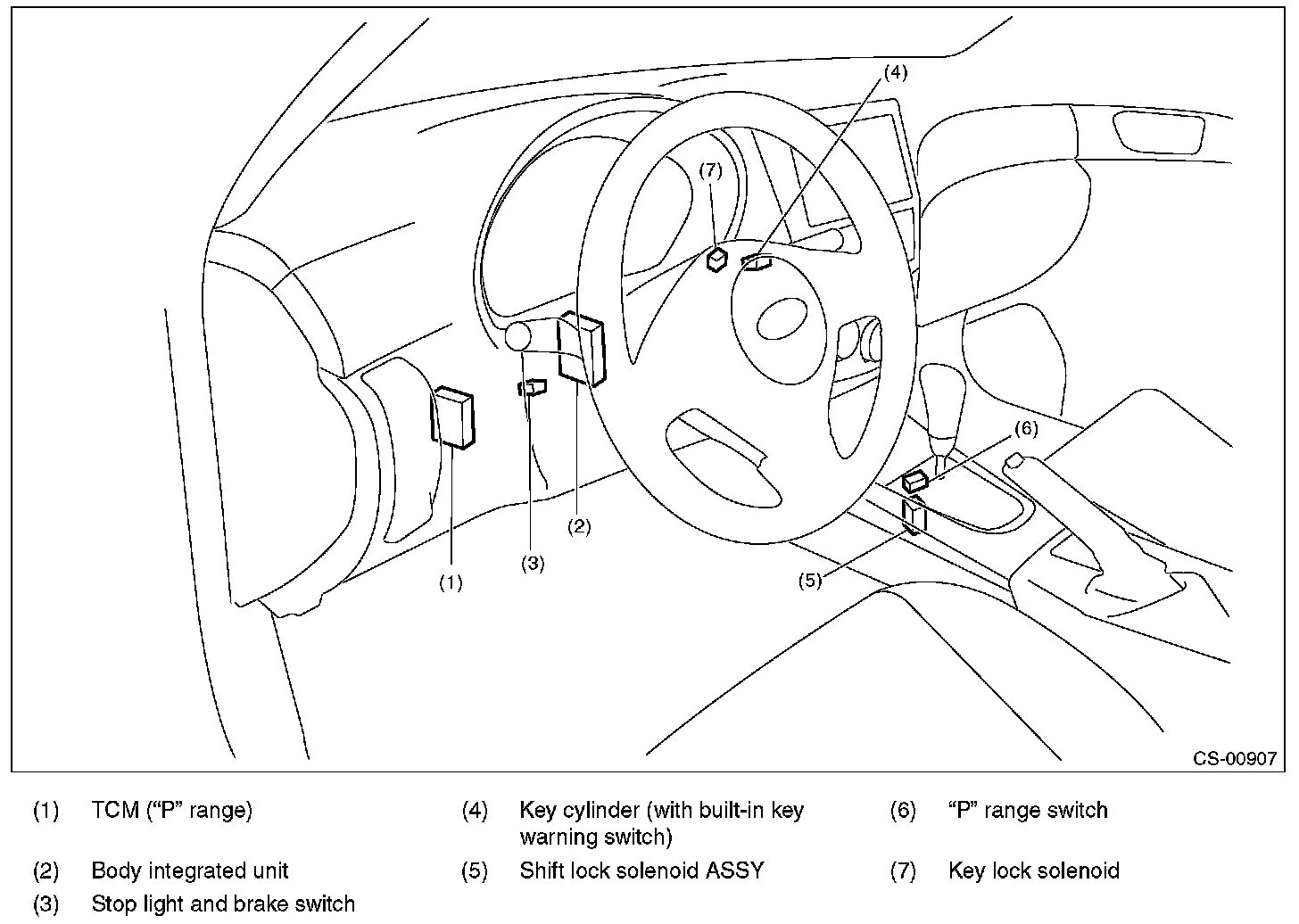 (4)

(7)

(6)

(2)

(3)

(1)

(5)

CS-00907

(1) TCM (“P” range)

(2) Body integrated unit

(3) Stop light and brake switch

(4) Key cylinder (with built-in key warning switch)

(5) Shift lock solenoid ASSY

(6) “P” range switch

(7) Key lock solenoid