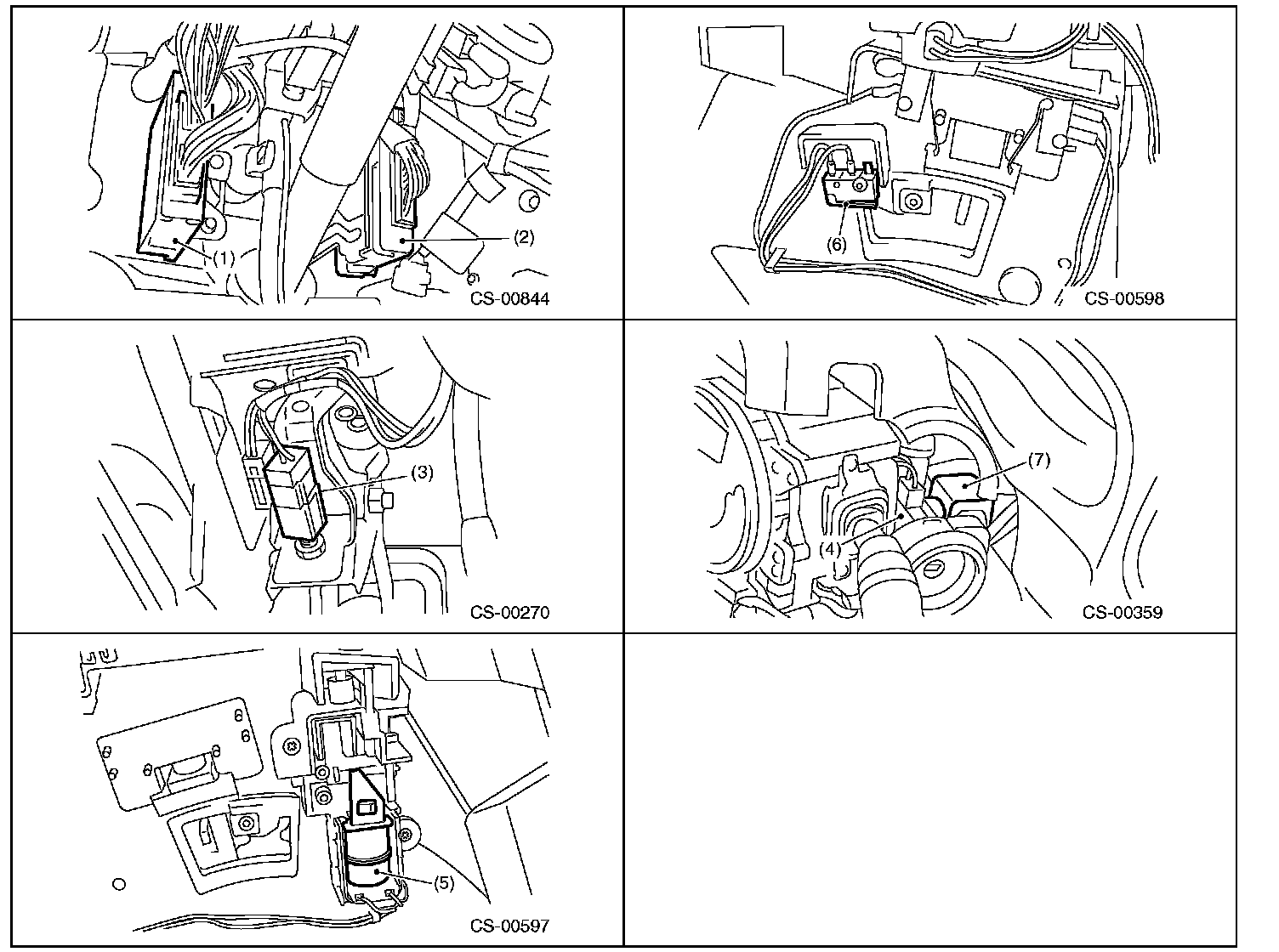 (1)
(2)
CS-00844

(6)
CS-00598

(3)
CS-00270

(7)
(4)
CS-00359

(5)
CS-00597