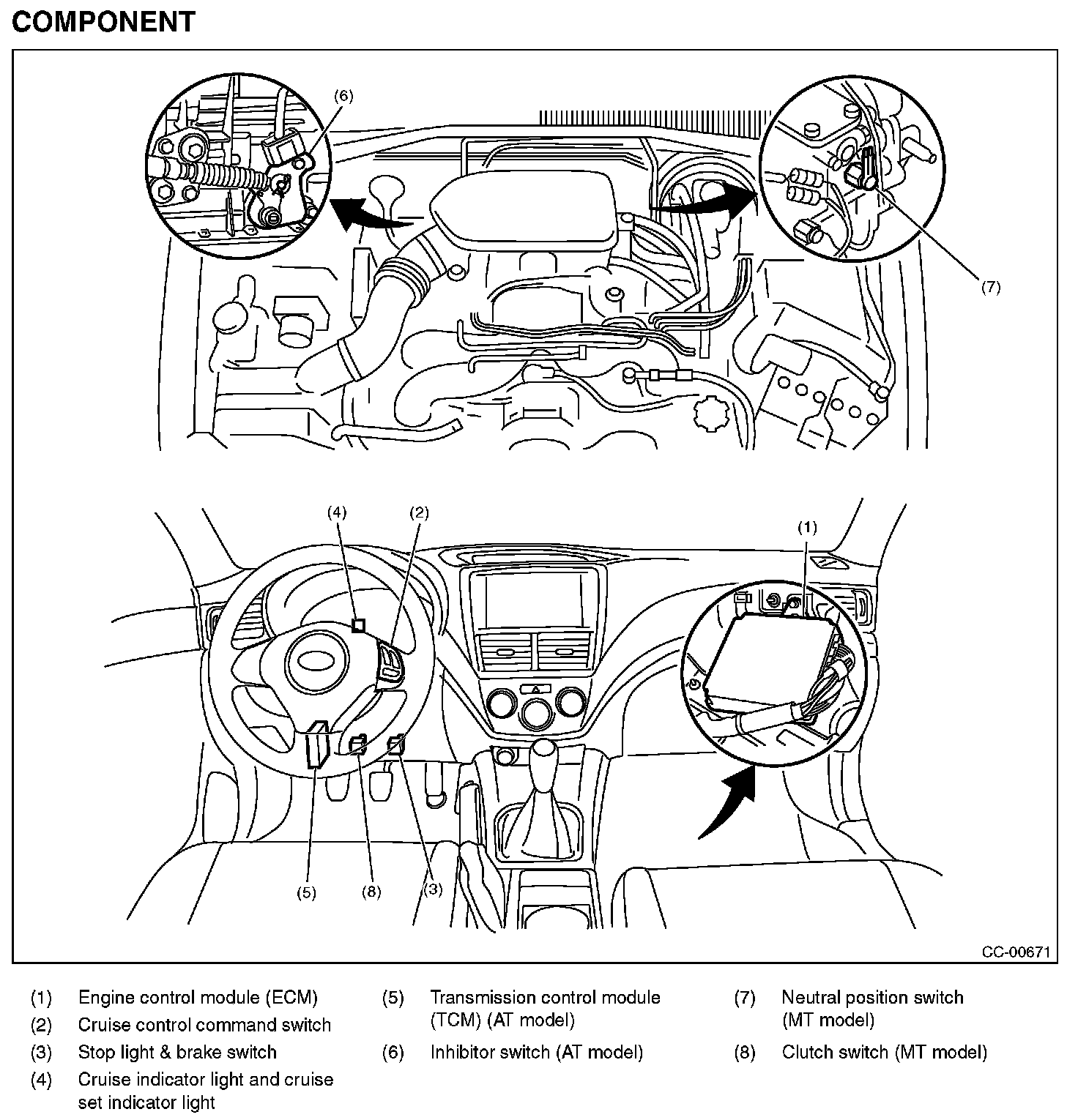 COMPONENT

(6)

(7)

(4)

(2)

(1)

(5)

(8)

(3)

CC-00671

(1) Engine control module (ECM)
(2) Cruise control command switch
(3) Stop light & brake switch
(4) Cruise indicator light and cruise set indicator light

(5) Transmission control module (TCM) (AT model)
(6) Inhibitor switch (AT model)

(7) Neutral position switch (MT model)
(8) Clutch switch (MT model)