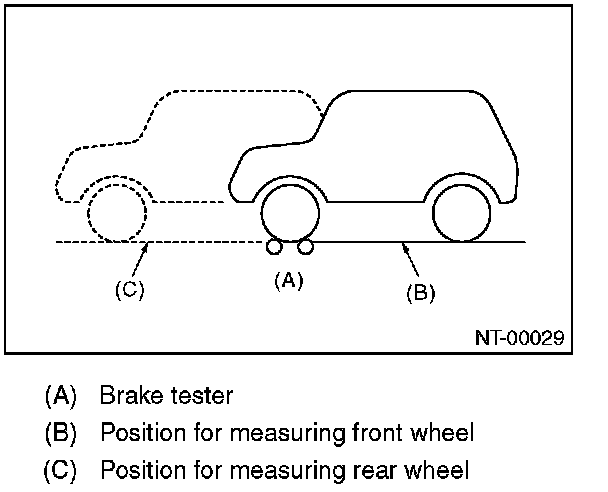 (C)
(A)
(B)
NT-00029

(A) Brake tester
(B) Position for measuring front wheel
(C) Position for measuring rear wheel