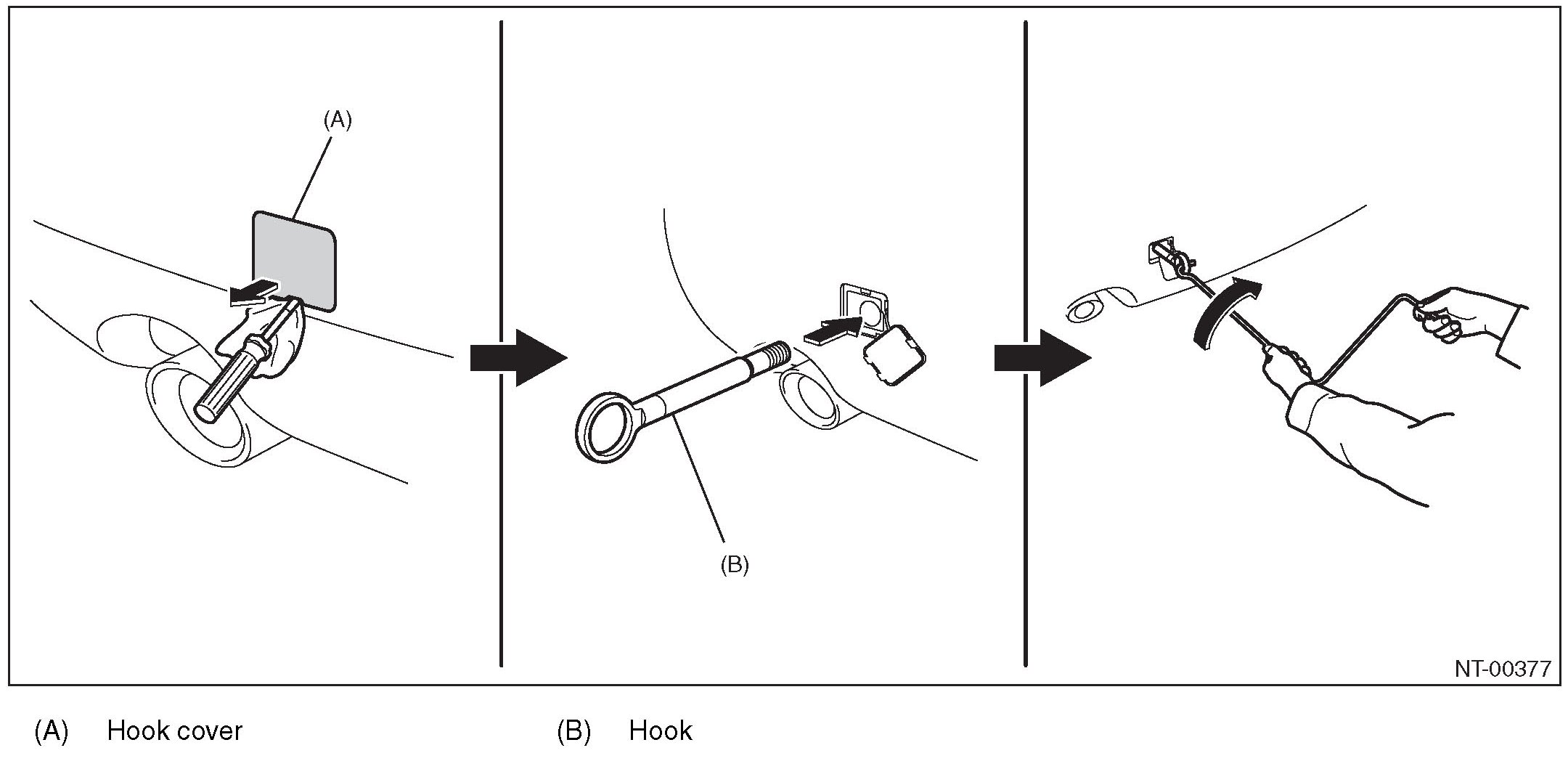 (A)

(B)

NT-00377

(A) Hook cover

(B) Hook