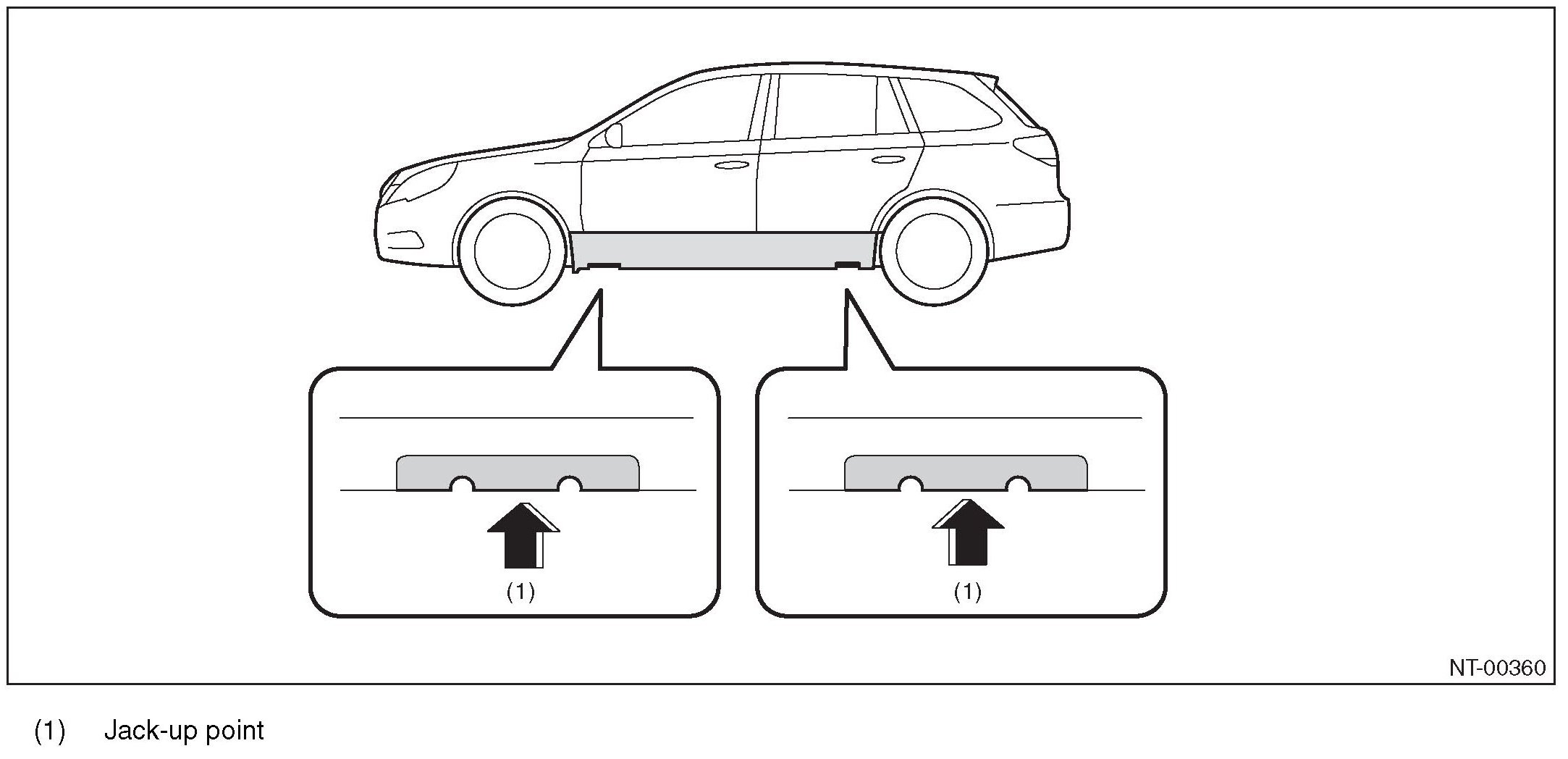 (1)

(1)

NT-00360

(1) Jack-up point