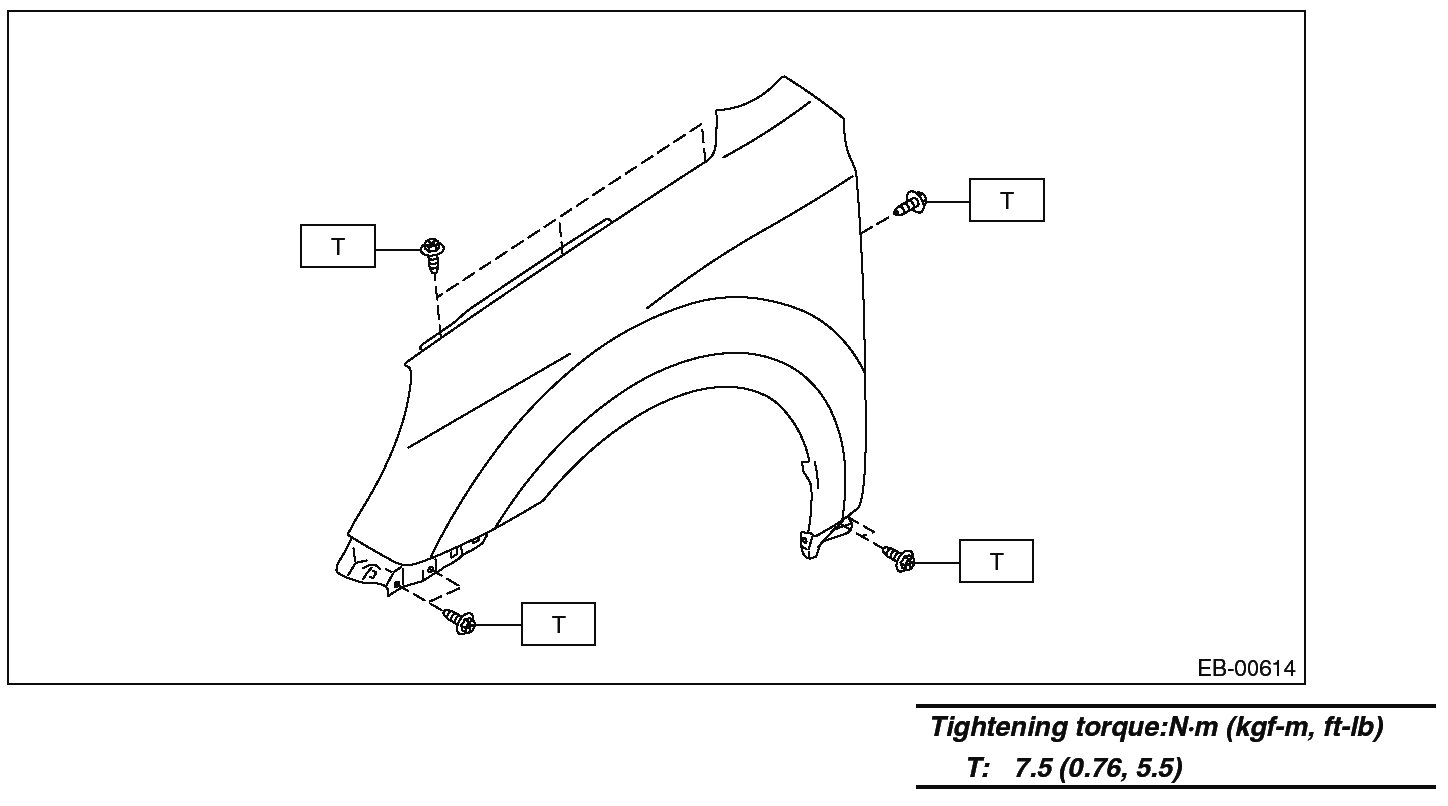 T

T

T

T

EB-00614

Tightening torque:N·m (kgf-m, ft-lb)
T: 7.5 (0.76, 5.5)