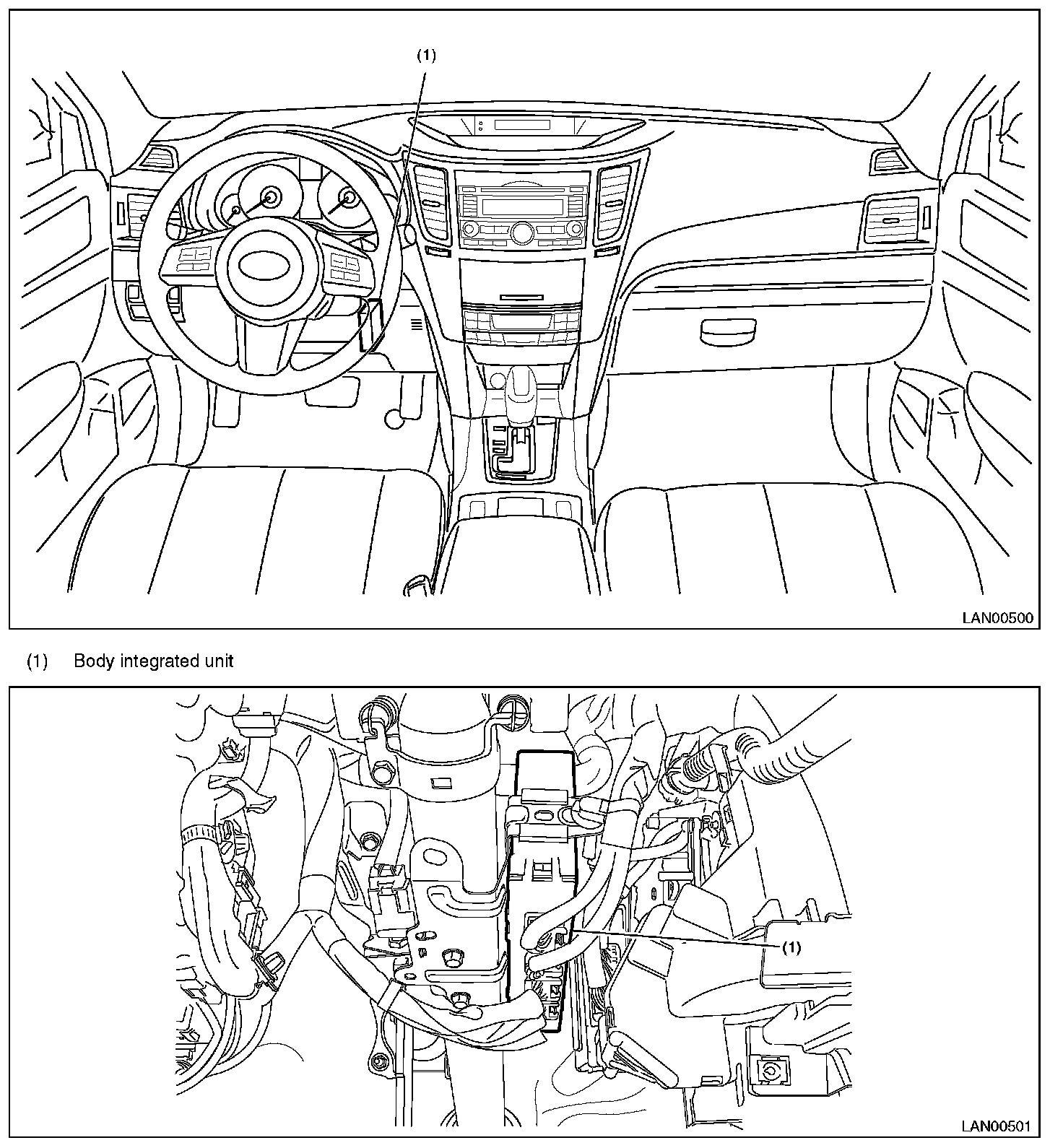 (1)

LAN00500

(1) Body integrated unit

(1)

LAN00501