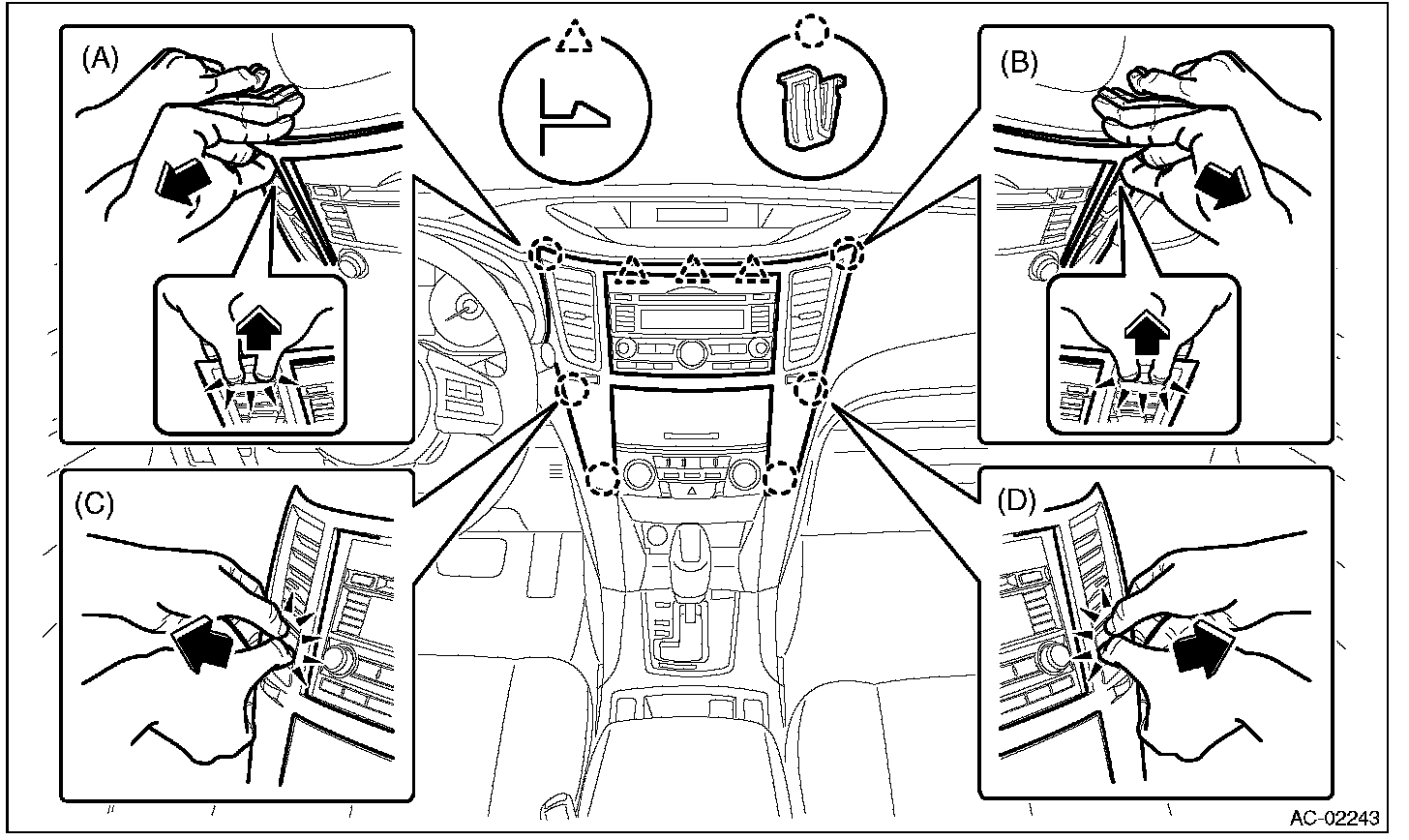 (A)

(B)

(C)

(D)

AC-02243