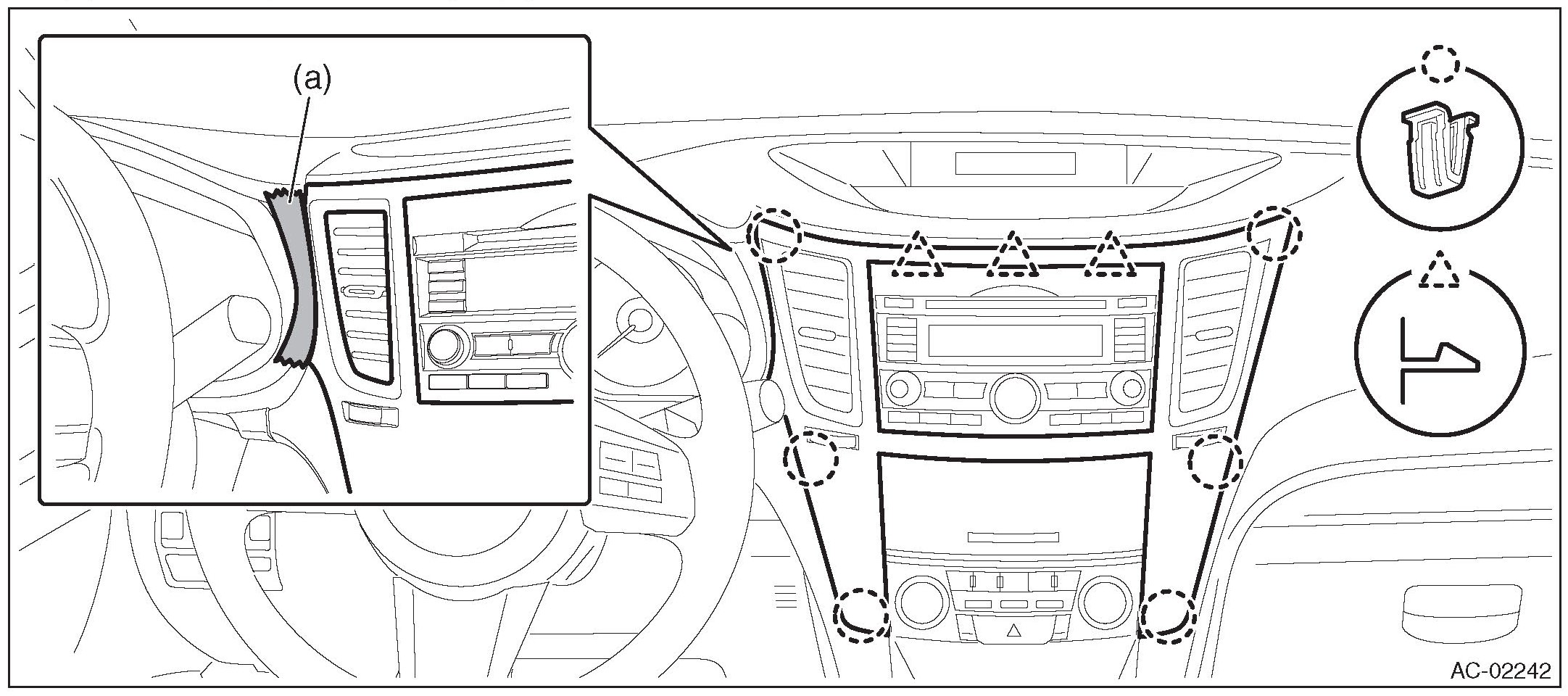 (a)

AC-02242