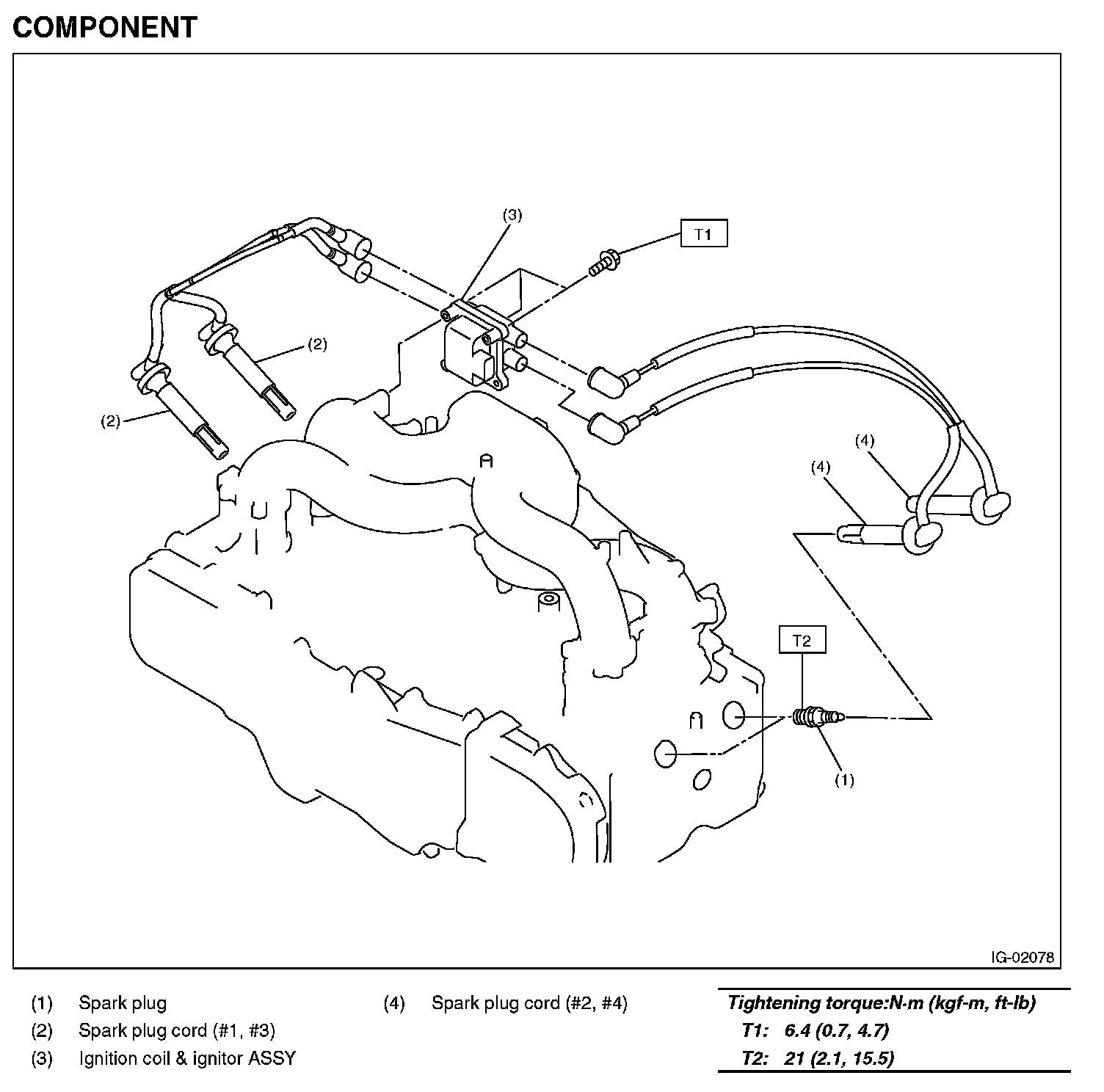 COMPONENT

(3)
T1
(2)
(2)
(4)
(4)
T2
(1)

IG-02078

(1) Spark plug
(2) Spark plug cord (#1, #3)
(3) Ignition coil & ignitor ASSY

(4) Spark plug cord (#2, #4)

Tightening torque:N·m (kgf-m, ft-lb)
T1: 6.4 (0.7, 4.7)
T2: 21 (2.1, 15.5)