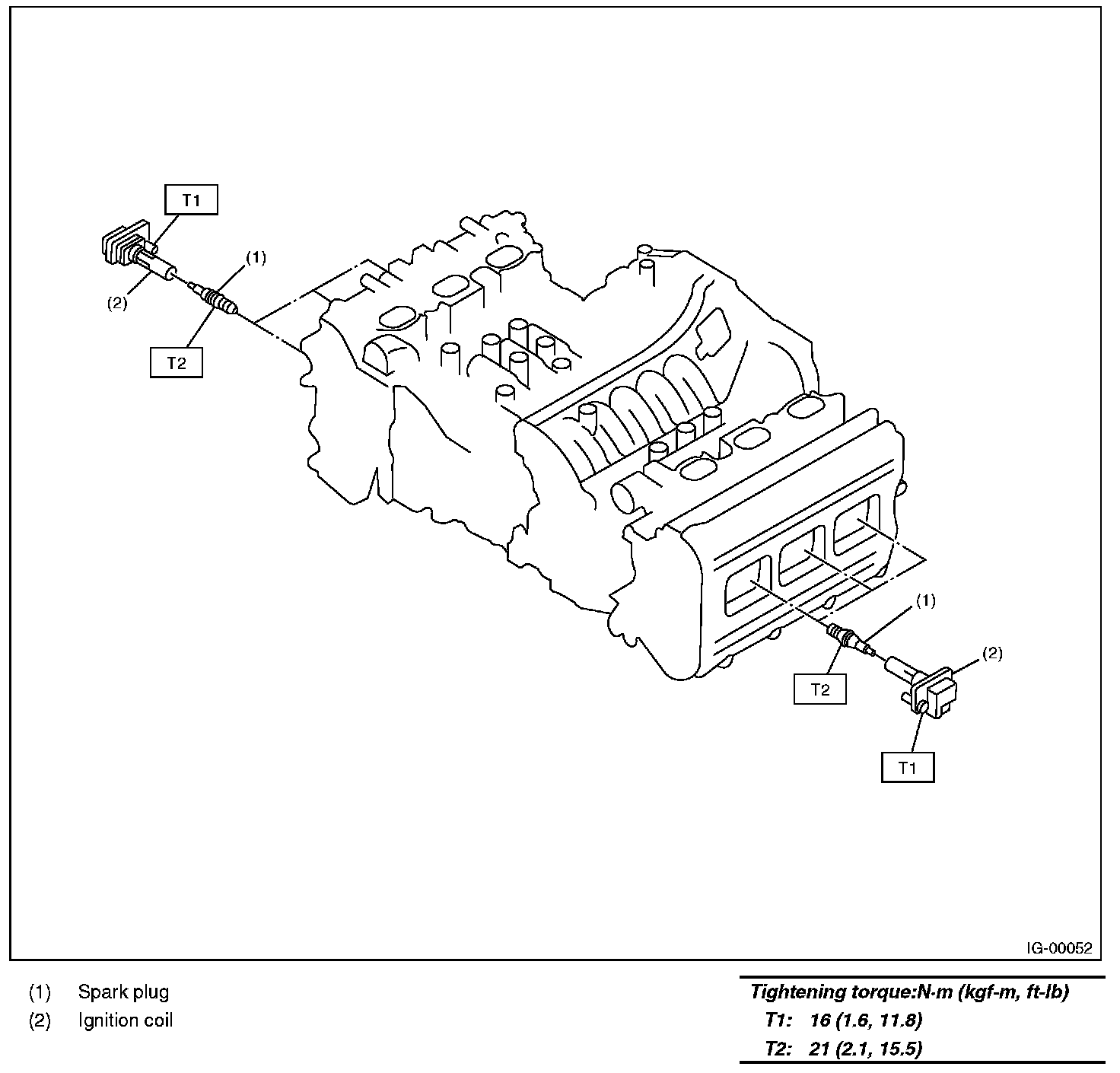 T1
(1)
(2)
T2
(1)
(2)
T2
T1
IG-00052

(1) Spark plug
(2) Ignition coil

Tightening torque:N·m (kgf-m, ft-lb)
T1: 16 (1.6, 11.8)
T2: 21 (2.1, 15.5)