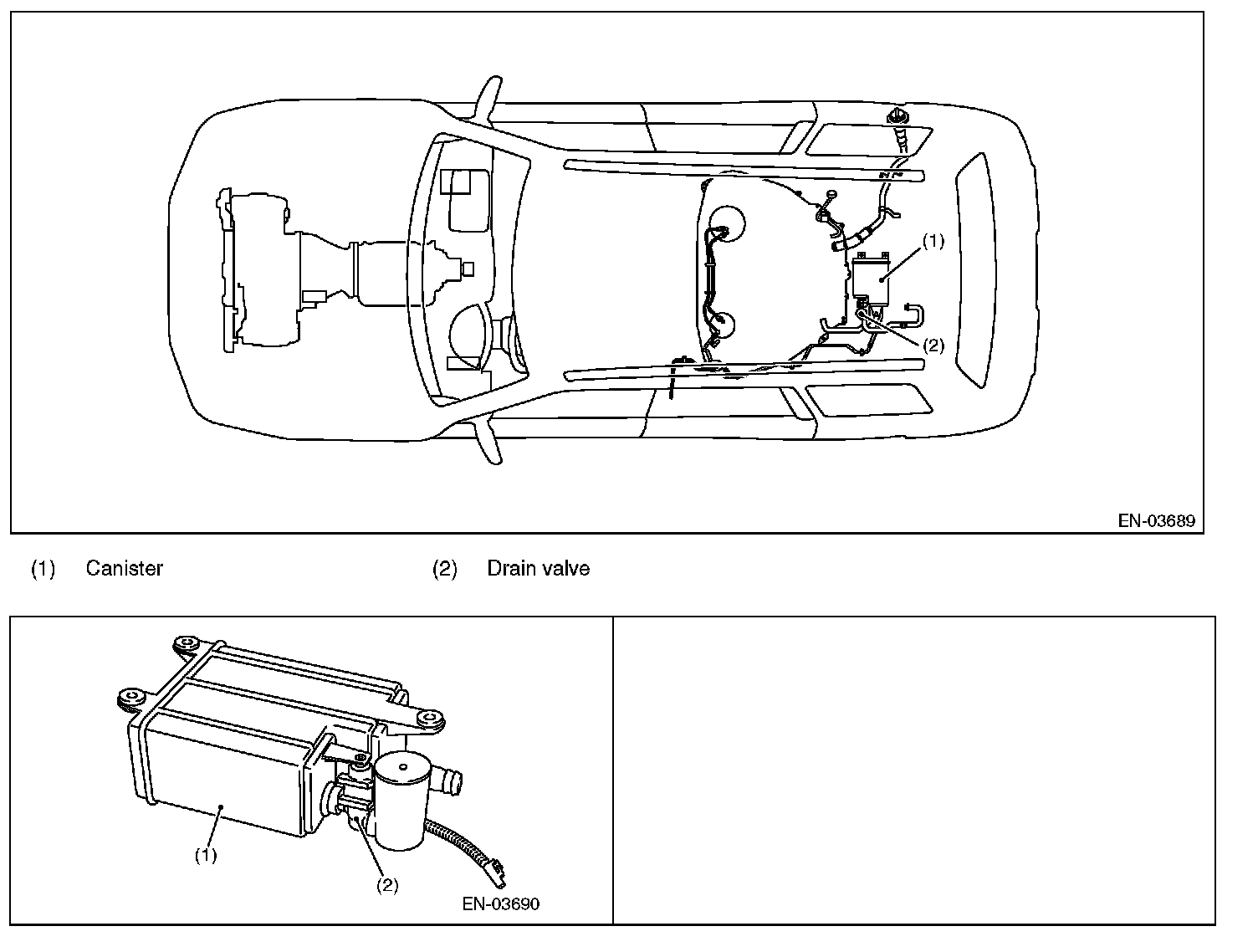 (1)

(2)

EN-03689

(1) Canister

(2) Drain valve

(1)

(2)

EN-03690