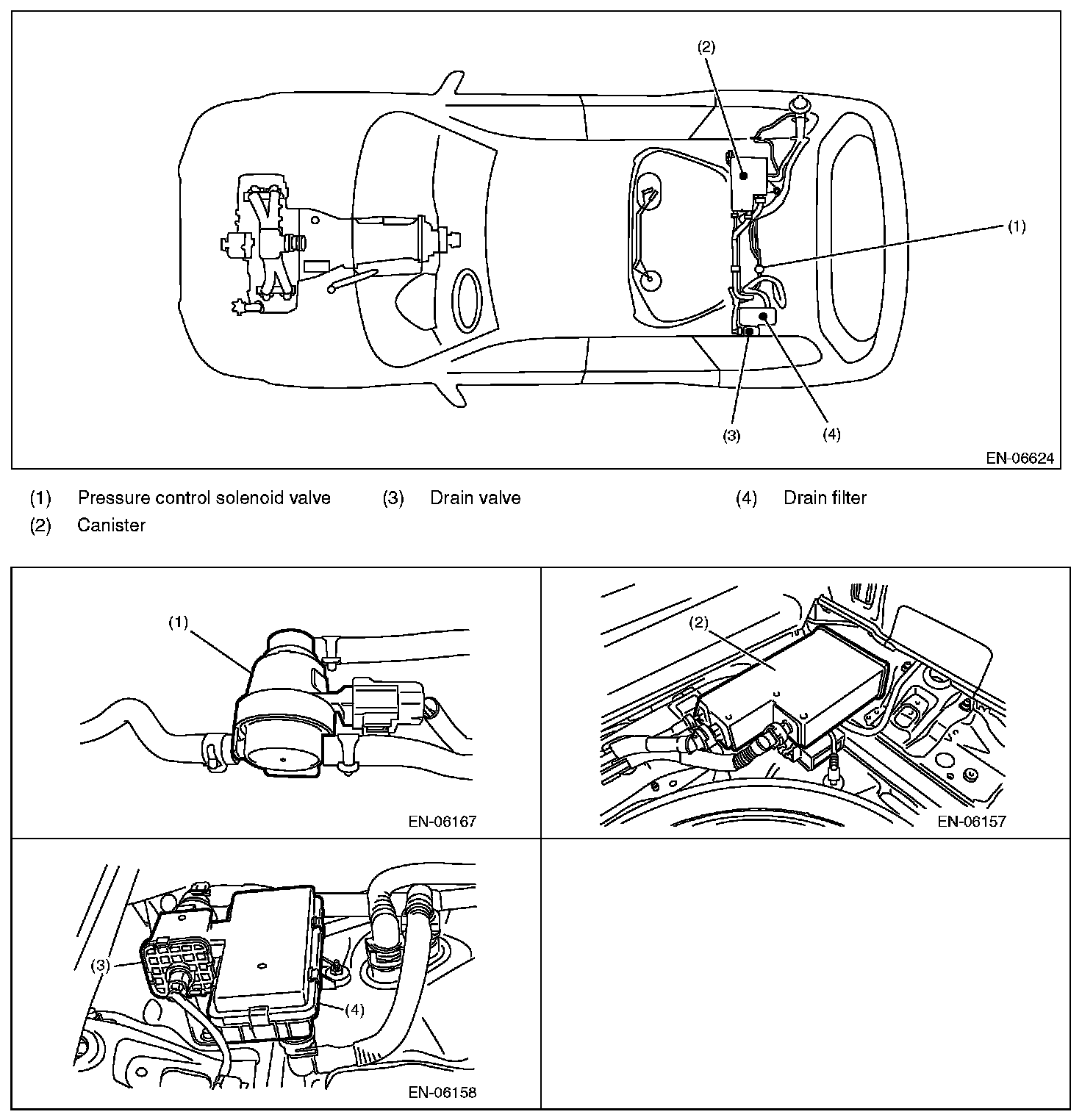 (2)

(1)

(3)

(4)

EN-06624

(1) Pressure control solenoid valve

(2) Canister

(3) Drain valve

(4) Drain filter

(1)

EN-06167

(2)

EN-06157

(3)

(4)

EN-06158