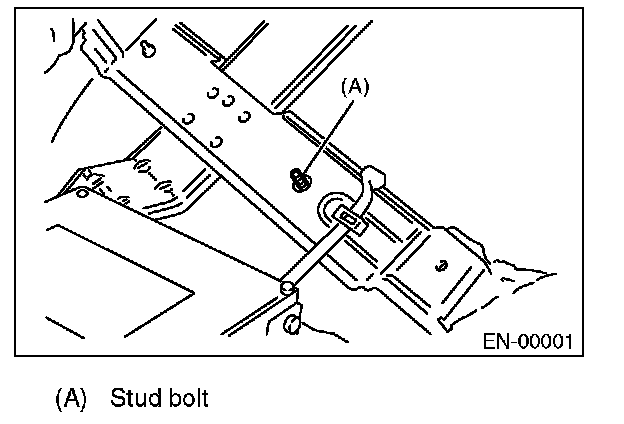 (A)

EN-00001

(A) Stud bolt