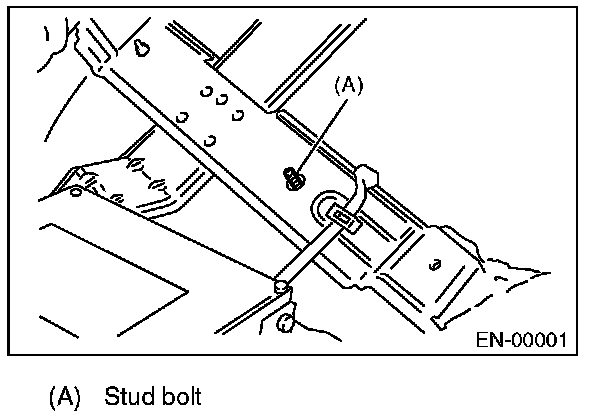 (A)

EN-00001

(A) Stud bolt