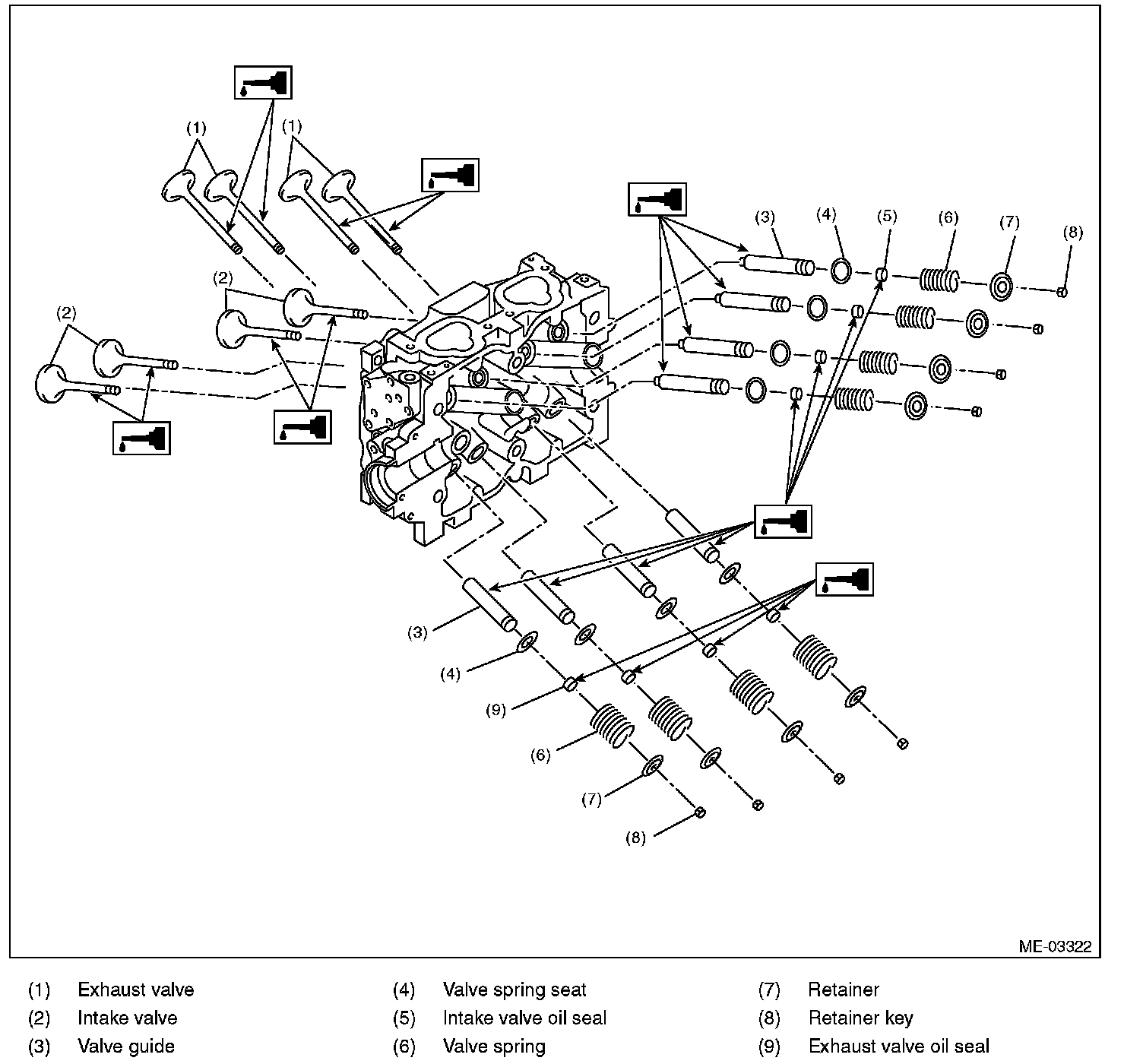 (1) (1) (2) (2) (3) (4) (5) (6) (7) (8) (3) (4) (9) (6) (7) (8)

ME-03322

(1) Exhaust valve
(2) Intake valve
(3) Valve guide
(4) Valve spring seat
(5) Intake valve oil seal
(6) Valve spring
(7) Retainer
(8) Retainer key
(9) Exhaust valve oil seal