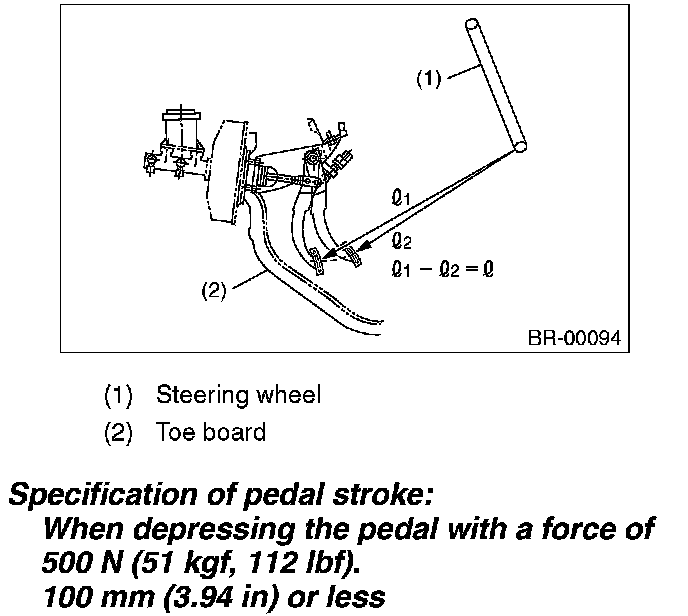 (1)

$\ell_1$

$\ell_2$

$\ell_1 - \ell_2 = \ell$

(2)

BR-00094

(1) Steering wheel
(2) Toe board

Specification of pedal stroke:
When depressing the pedal with a force of 500 N (51 kgf, 112 lbf).
100 mm (3.94 in) or less