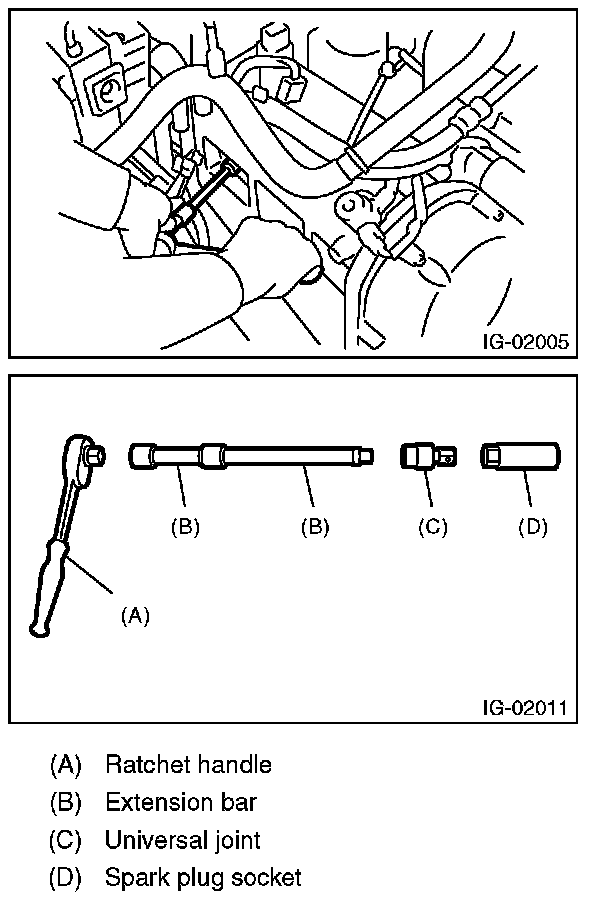 IG-02005

(B) (B) (C) (D)

(A)

IG-02011

(A) Ratchet handle
(B) Extension bar
(C) Universal joint
(D) Spark plug socket