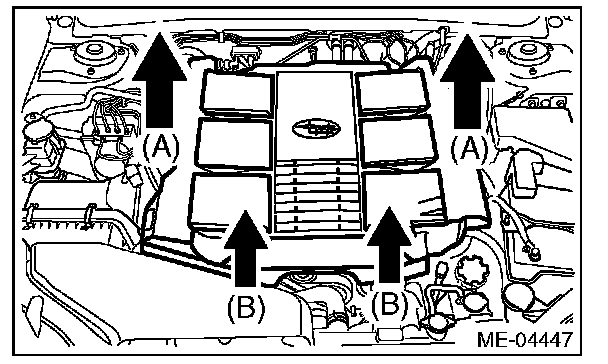 (A)
(A)
(B)
(B)
ME-04447