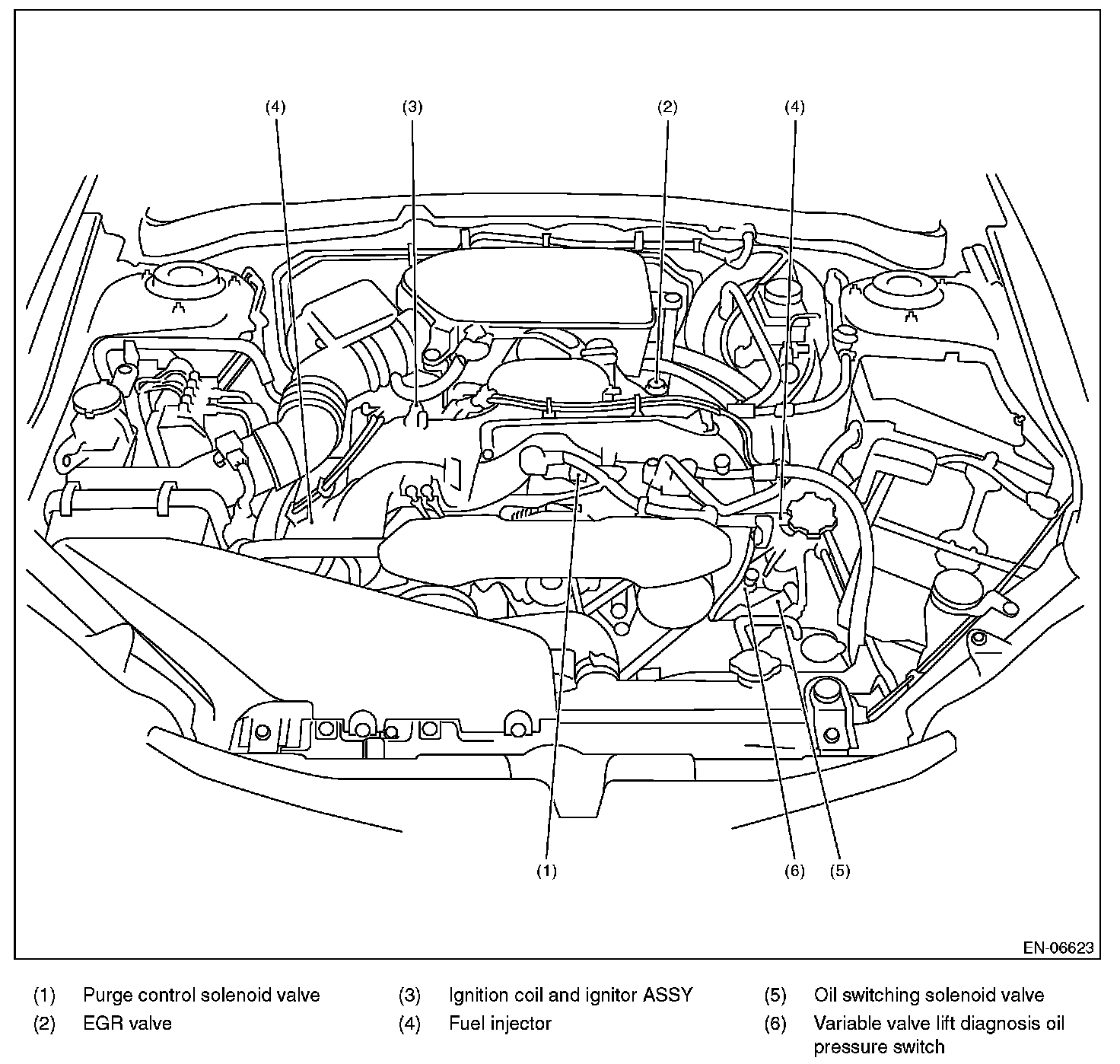 (4) (3) (2) (4)

(1) (6) (5)

EN-06623

(1) Purge control solenoid valve

(2) EGR valve

(3) Ignition coil and ignitor ASSY

(4) Fuel injector

(5) Oil switching solenoid valve

(6) Variable valve lift diagnosis oil pressure switch