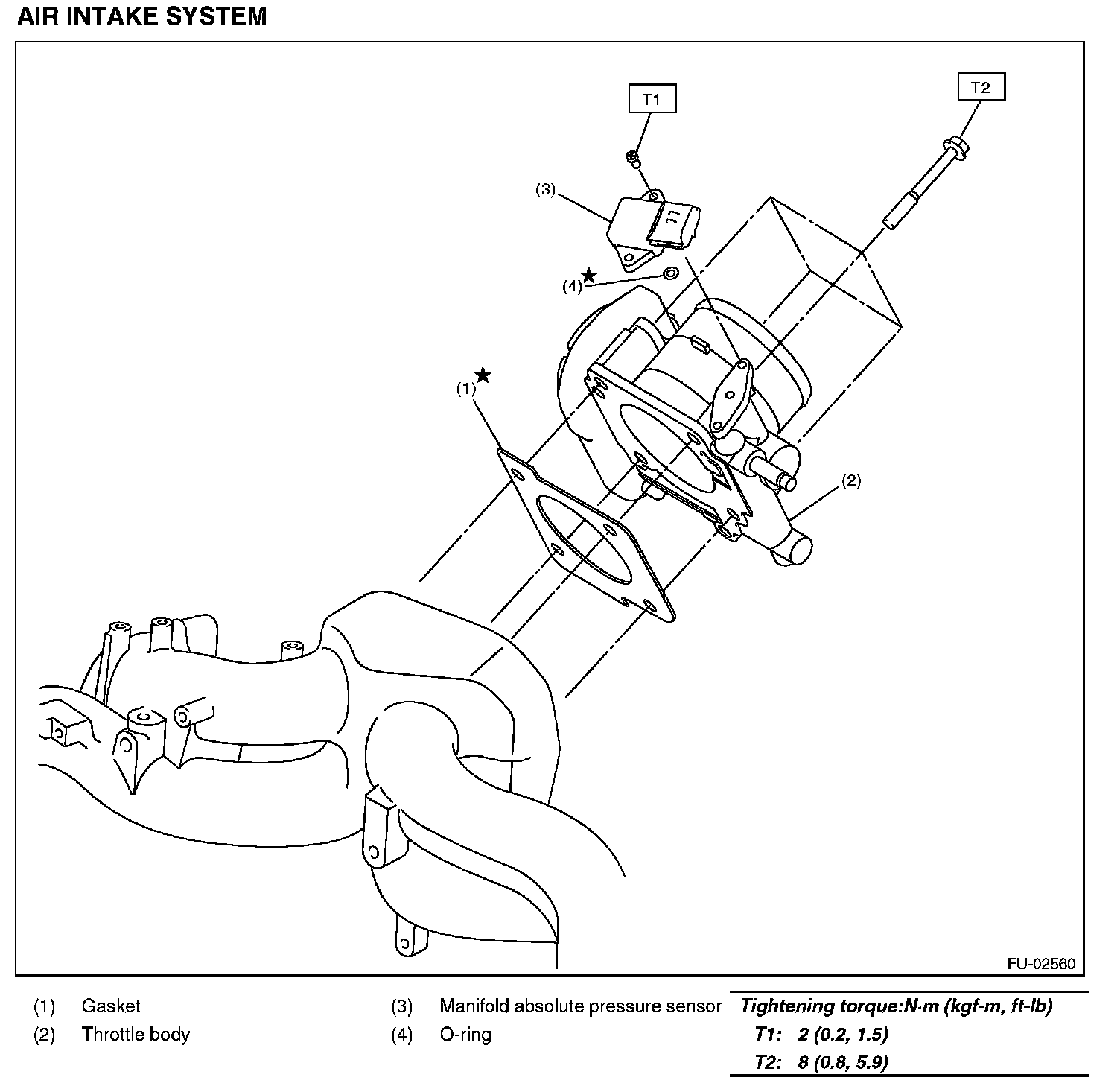 AIR INTAKE SYSTEM

T1

T2

(3)

(4) ★

(1) ★

(2)

FU-02560

(1) Gasket
(2) Throttle body
(3) Manifold absolute pressure sensor
(4) O-ring

Tightening torque:N·m (kgf-m, ft-lb)
T1: 2 (0.2, 1.5)
T2: 8 (0.8, 5.9)