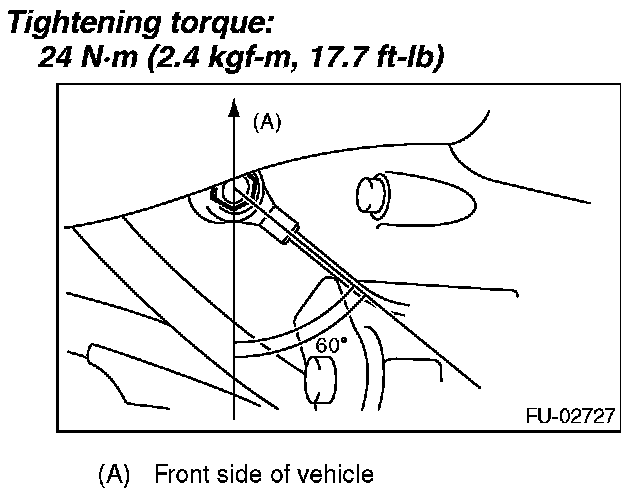 Tightening torque:
24 N·m (2.4 kgf-m, 17.7 ft-lb)

(A)

60°

FU-02727

(A) Front side of vehicle