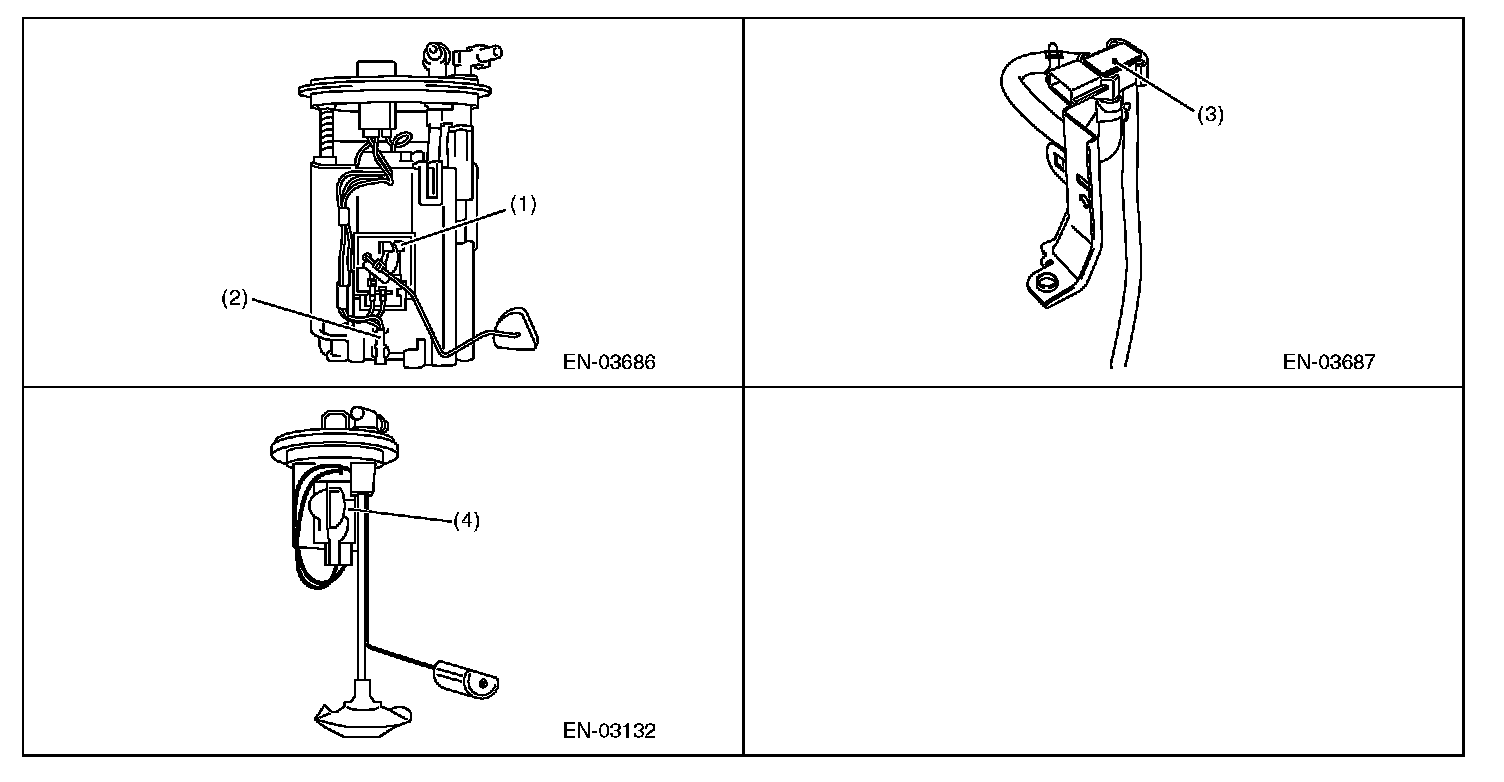 (1)
(2)
EN-03686

(3)
EN-03687

(4)
EN-03132