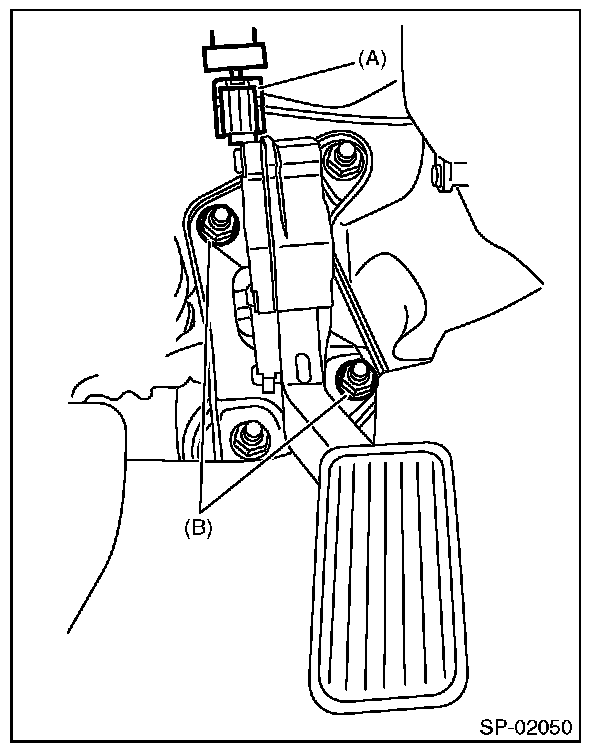 (A)

(B)

SP-02050