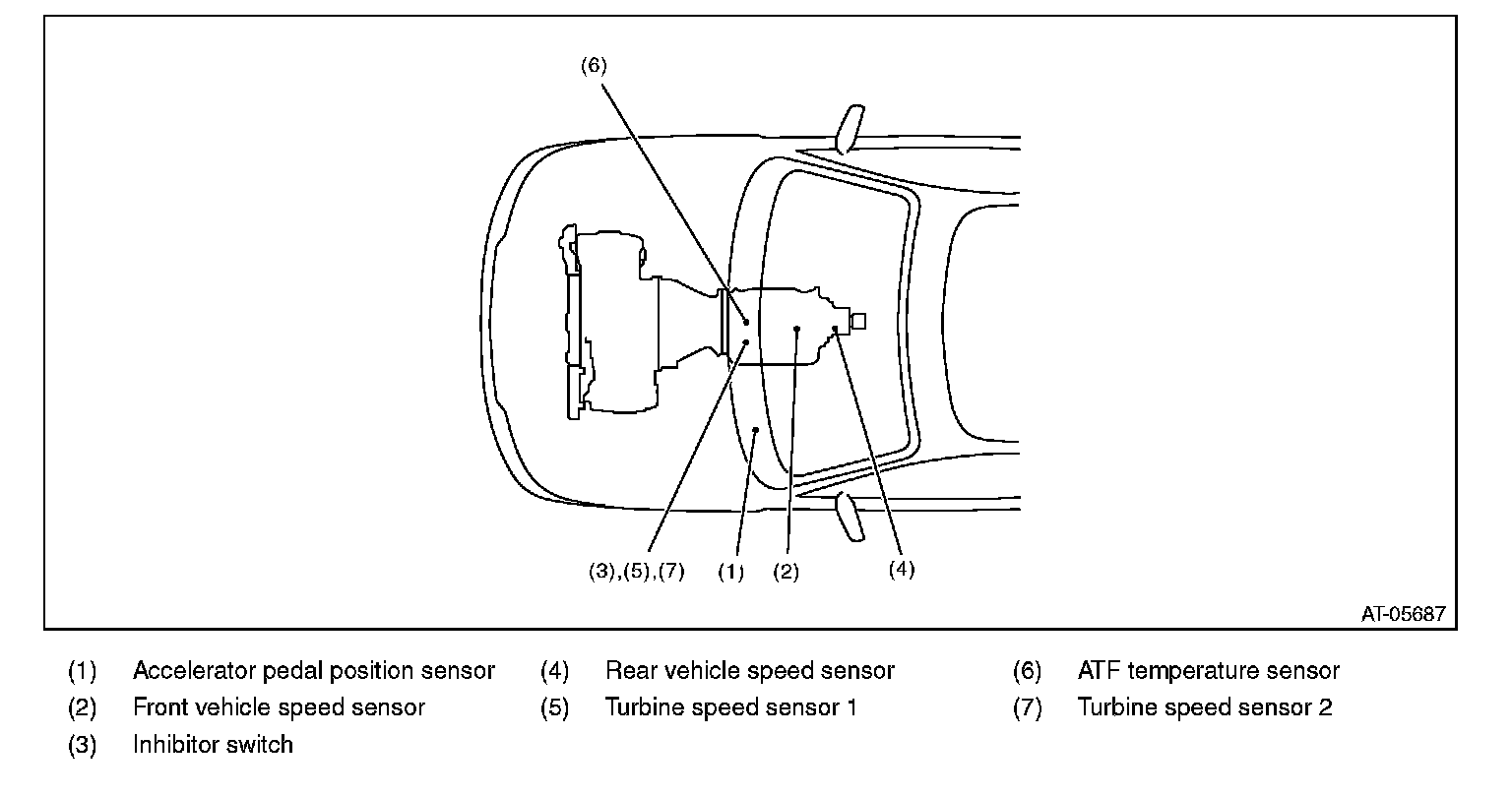 (6)

(3),(5),(7) (1) (2) (4)

AT-05687

(1) Accelerator pedal position sensor
(2) Front vehicle speed sensor
(3) Inhibitor switch

(4) Rear vehicle speed sensor
(5) Turbine speed sensor 1

(6) ATF temperature sensor
(7) Turbine speed sensor 2