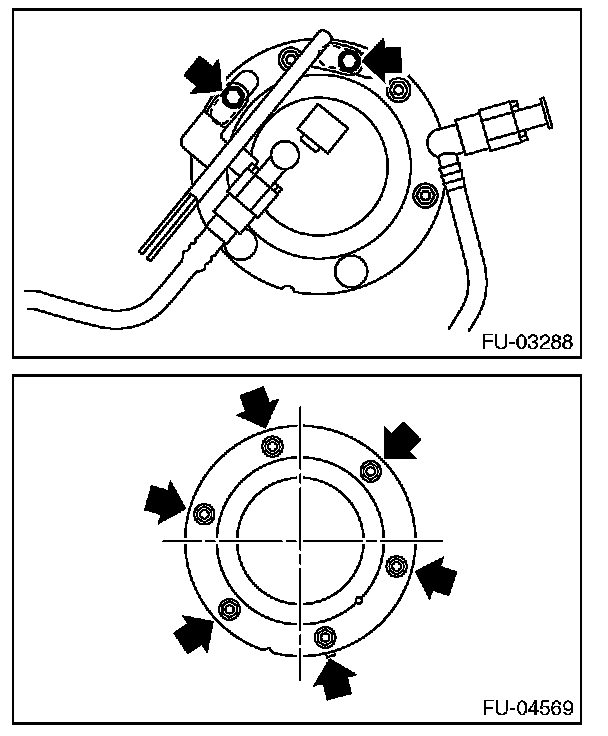 FU-03288

FU-04569