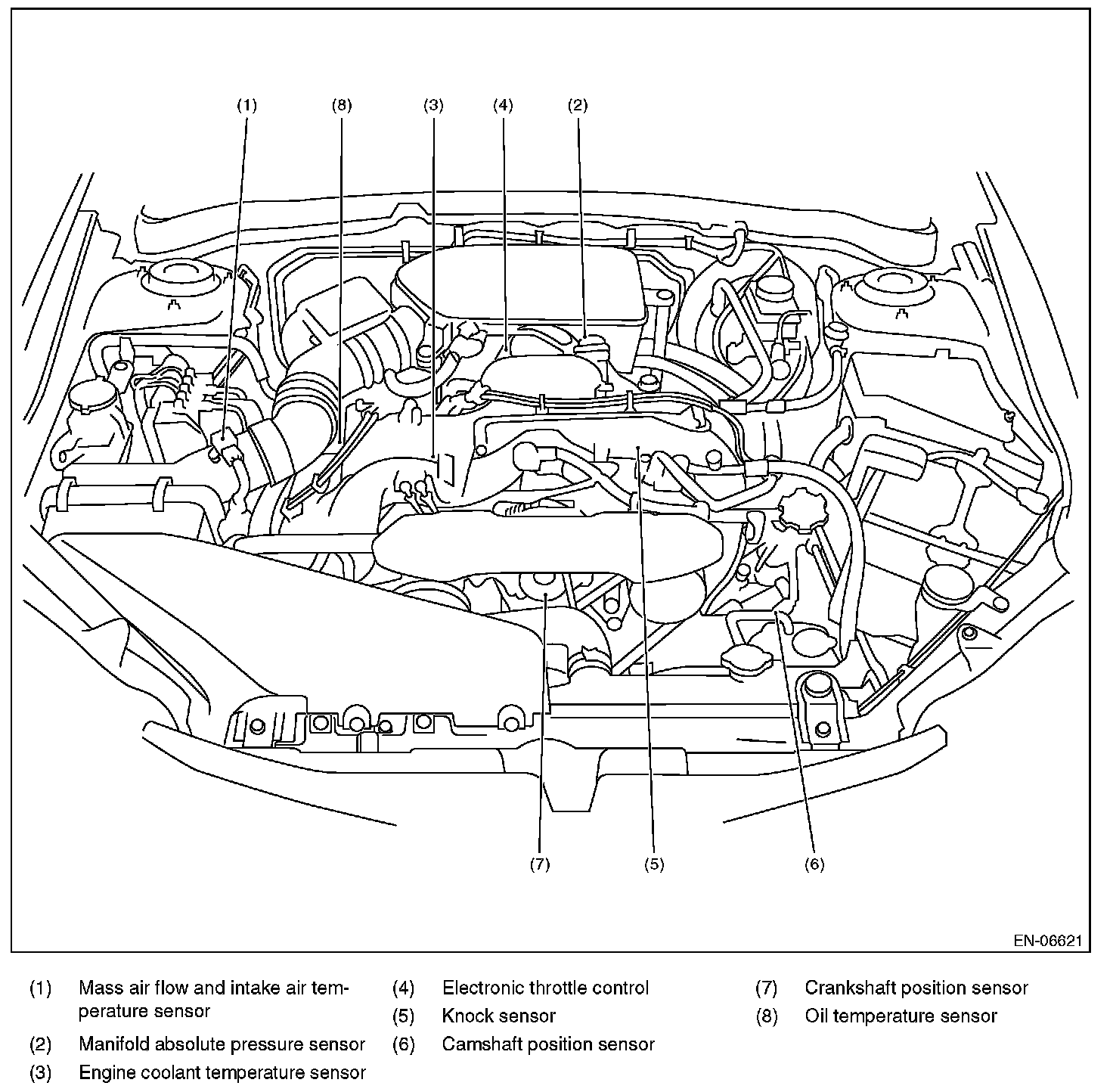 (1) (8) (3) (4) (2)

(7) (5) (6)

EN-06621

(1) Mass air flow and intake air temperature sensor

(2) Manifold absolute pressure sensor

(3) Engine coolant temperature sensor

(4) Electronic throttle control

(5) Knock sensor

(6) Camshaft position sensor

(7) Crankshaft position sensor

(8) Oil temperature sensor