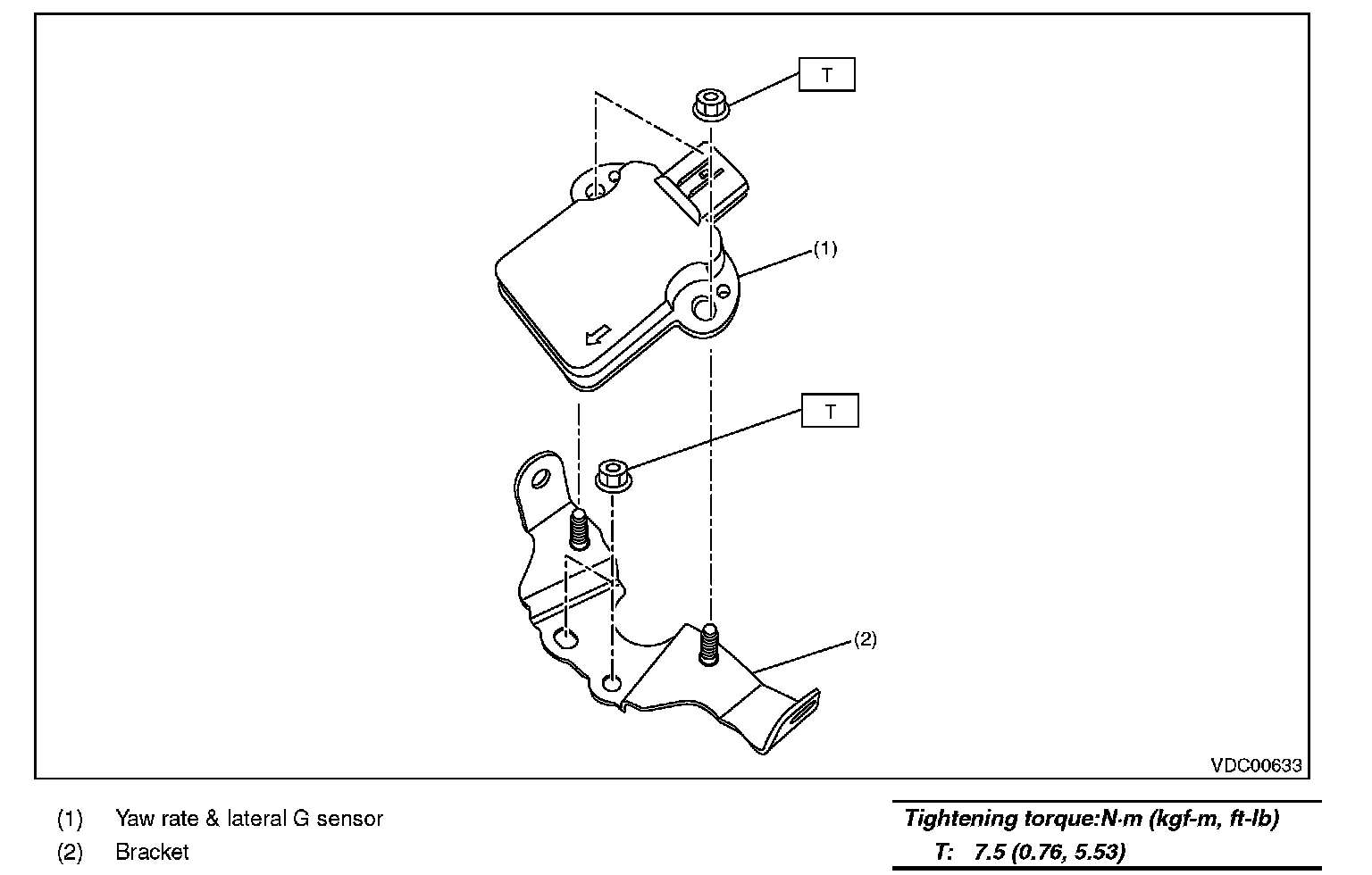 T

(1)

T

(2)

VDC00633

(1) Yaw rate & lateral G sensor

(2) Bracket

Tightening torque:N·m (kgf-m, ft-lb)

T: 7.5 (0.76, 5.53)