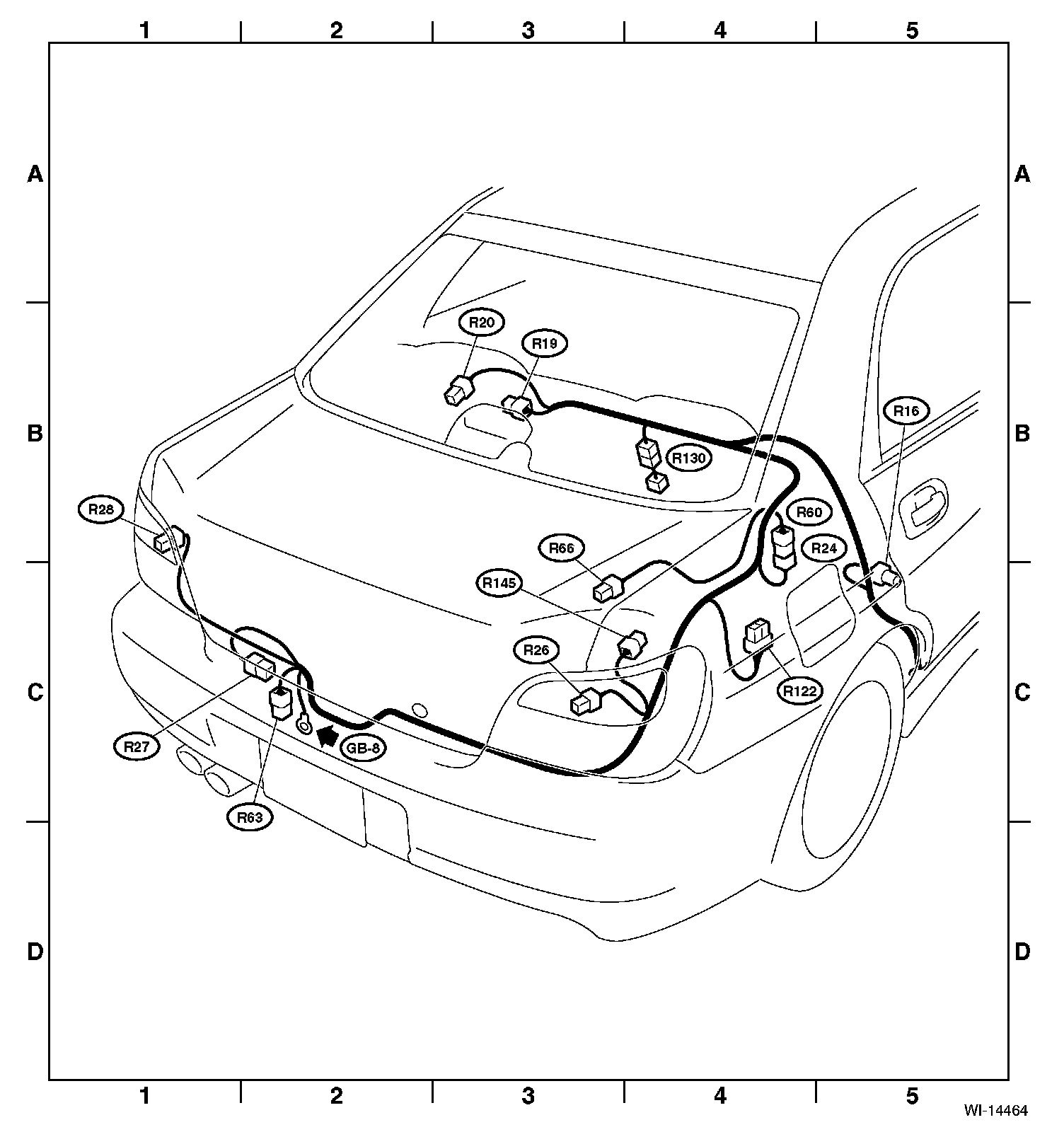 1 2 3 4 5

A A

B B

C C

D D

R20
R19
R16
R130
R28
R60
R66
R24
R145
R26
R122
R27
GB-8
R63

1 2 3 4 5

WI-14464