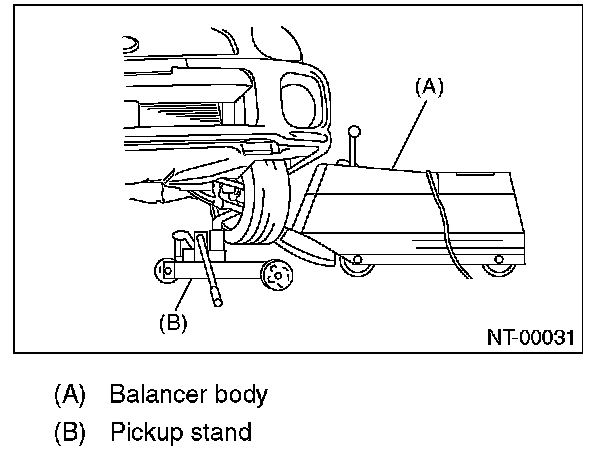 (A)

(B)

NT-00031

(A) Balancer body

(B) Pickup stand