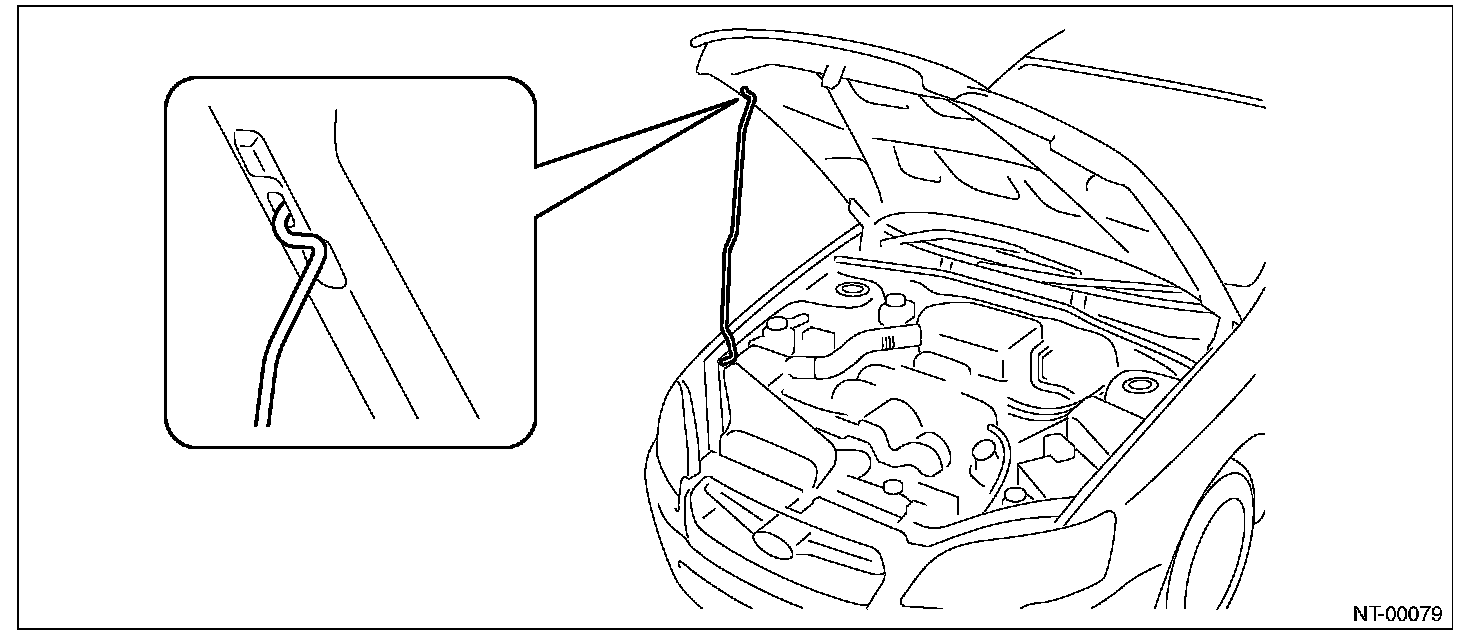 NT-00079