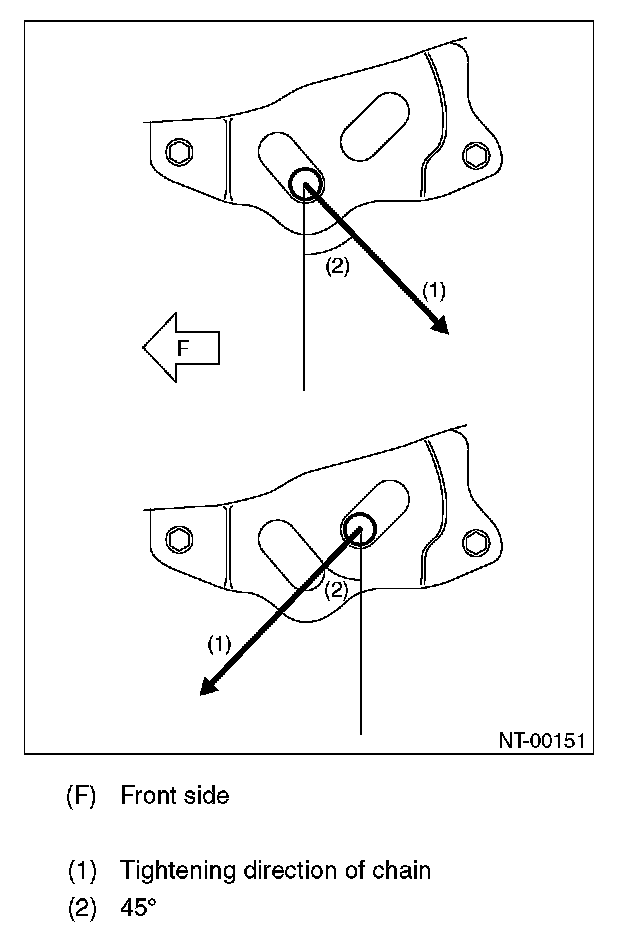 (2)
(1)
F
(2)
(1)
NT-00151

(F) Front side

(1) Tightening direction of chain
(2) 45°