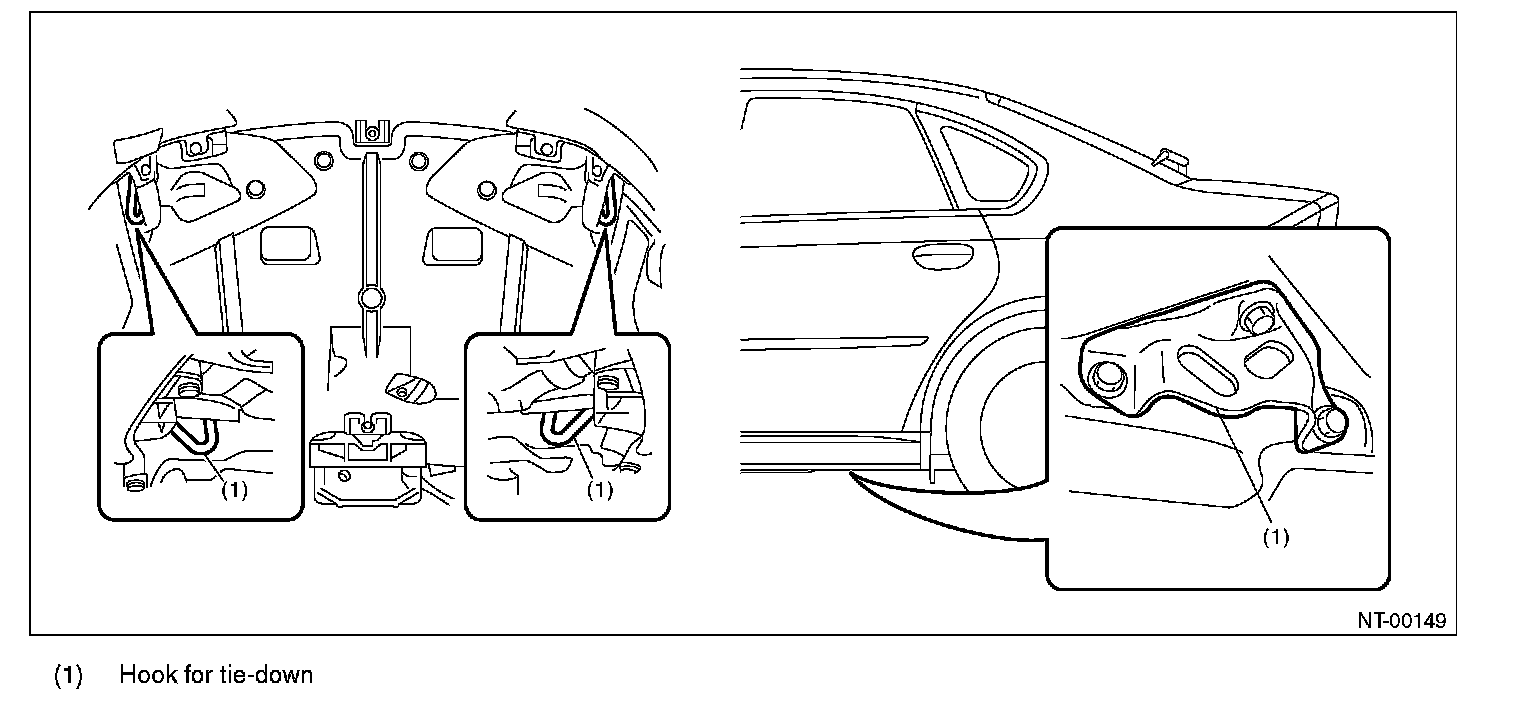 (1)

(1)

(1)

NT-00149

(1) Hook for tie-down