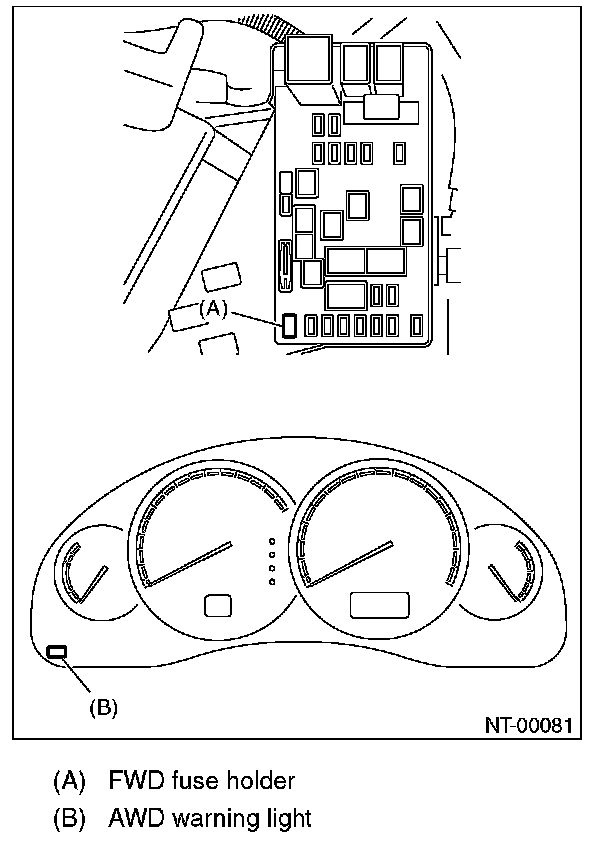 (A)

(B)

NT-00081

(A) FWD fuse holder
(B) AWD warning light