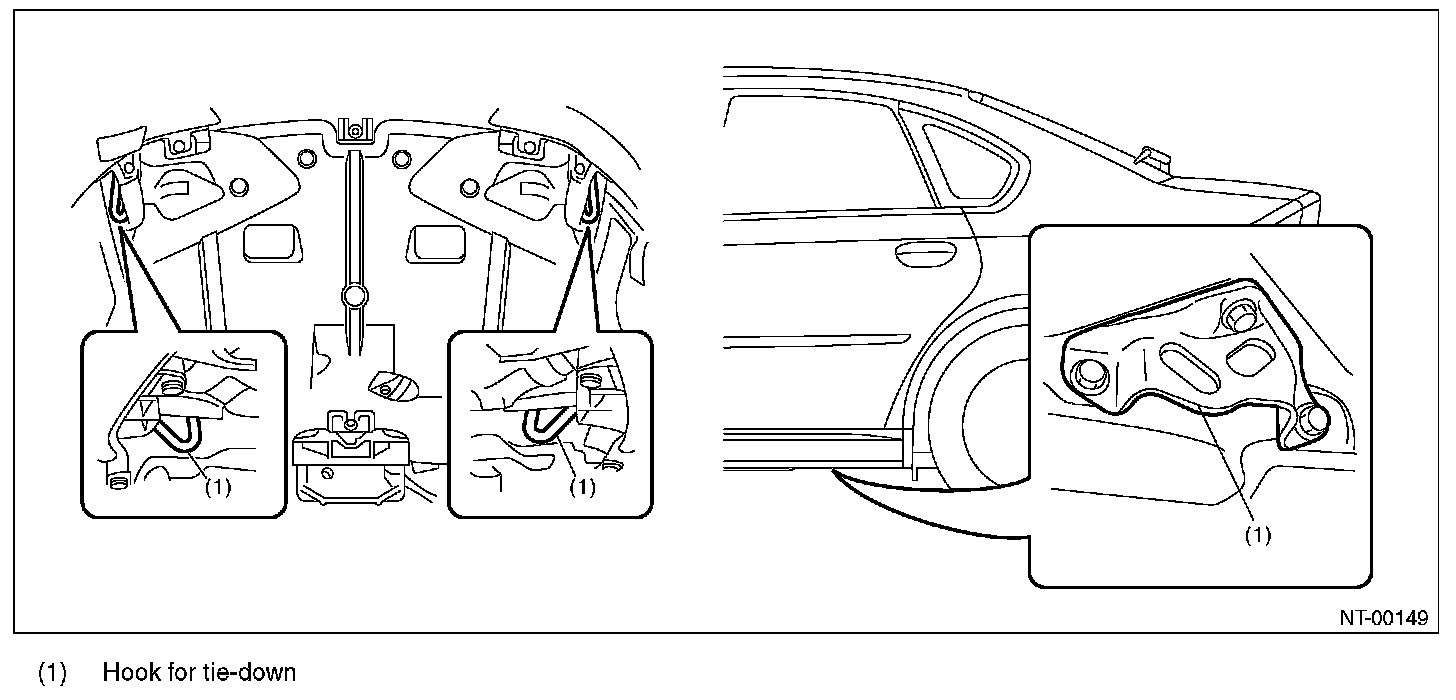 (1)

(1)

(1)

NT-00149

(1) Hook for tie-down