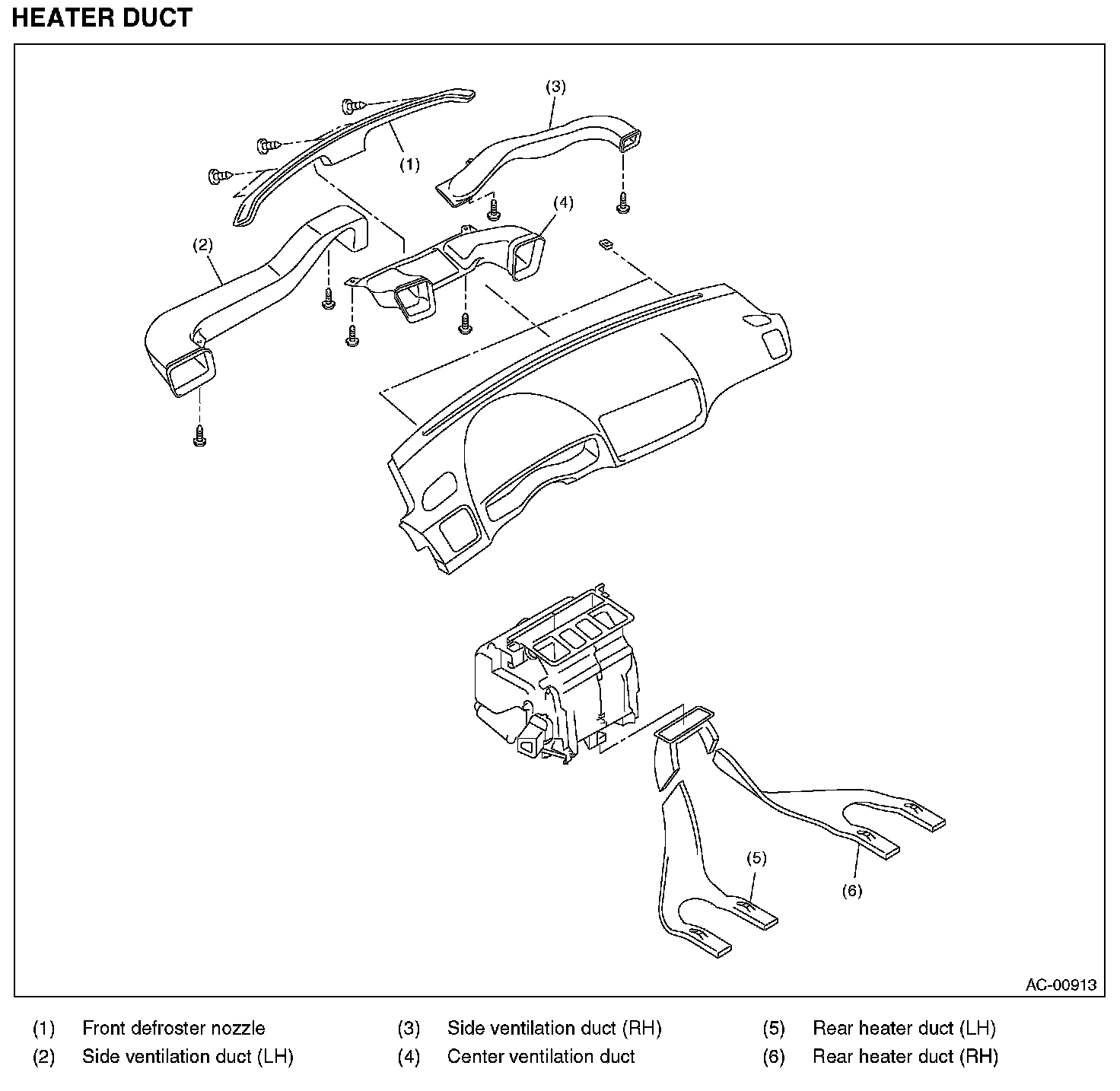 HEATER DUCT

(3)
(1)
(4)
(2)
(5)
(6)

AC-00913

(1) Front defroster nozzle
(2) Side ventilation duct (LH)
(3) Side ventilation duct (RH)
(4) Center ventilation duct
(5) Rear heater duct (LH)
(6) Rear heater duct (RH)