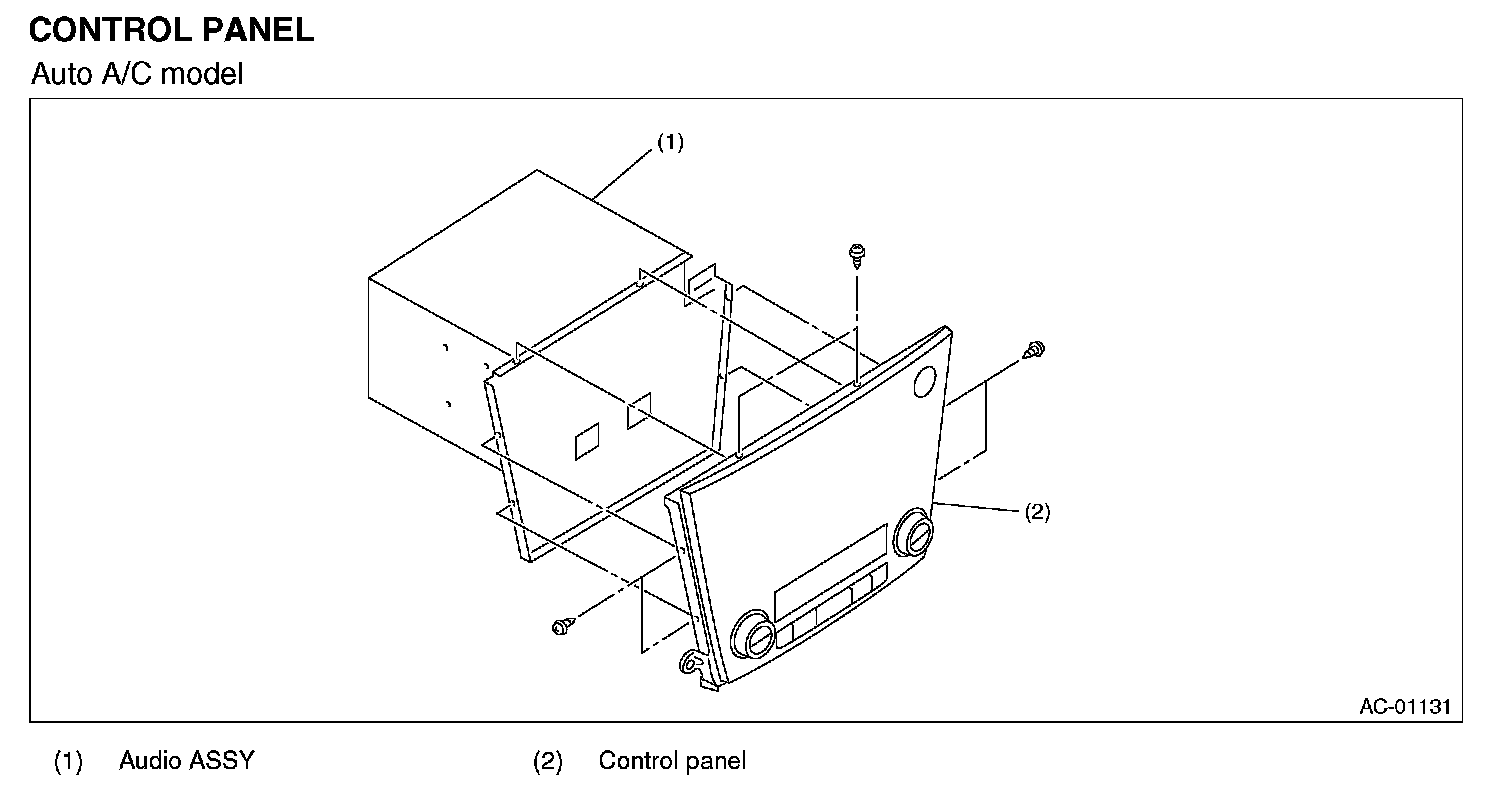 CONTROL PANEL

Auto A/C model

(1)

(2)

AC-01131

(1) Audio ASSY

(2) Control panel