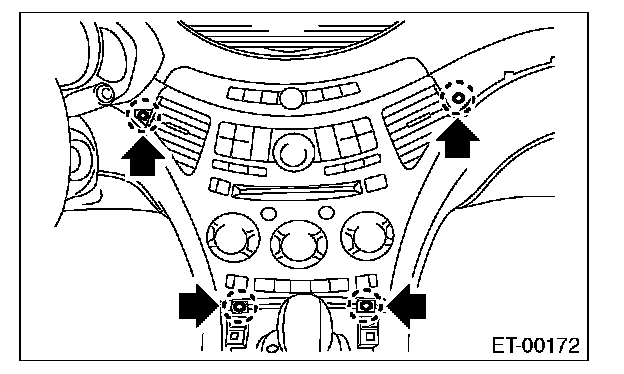 ET-00172