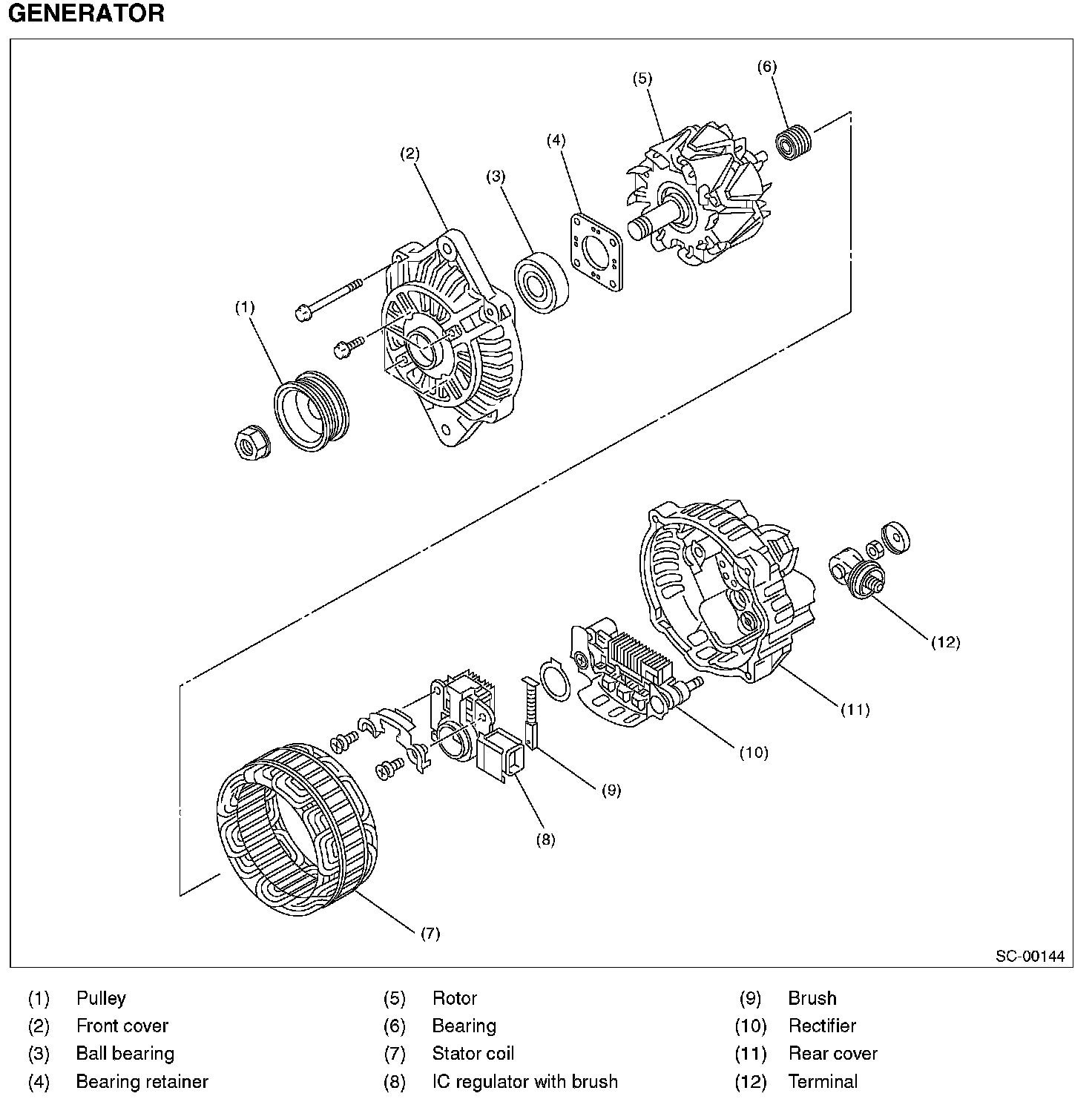 GENERATOR

(6)
(5)
(4)
(2)
(3)
(1)
(12)
(11)
(10)
(9)
(8)
(7)

SC-00144

(1) Pulley
(2) Front cover
(3) Ball bearing
(4) Bearing retainer
(5) Rotor
(6) Bearing
(7) Stator coil
(8) IC regulator with brush
(9) Brush
(10) Rectifier
(11) Rear cover
(12) Terminal