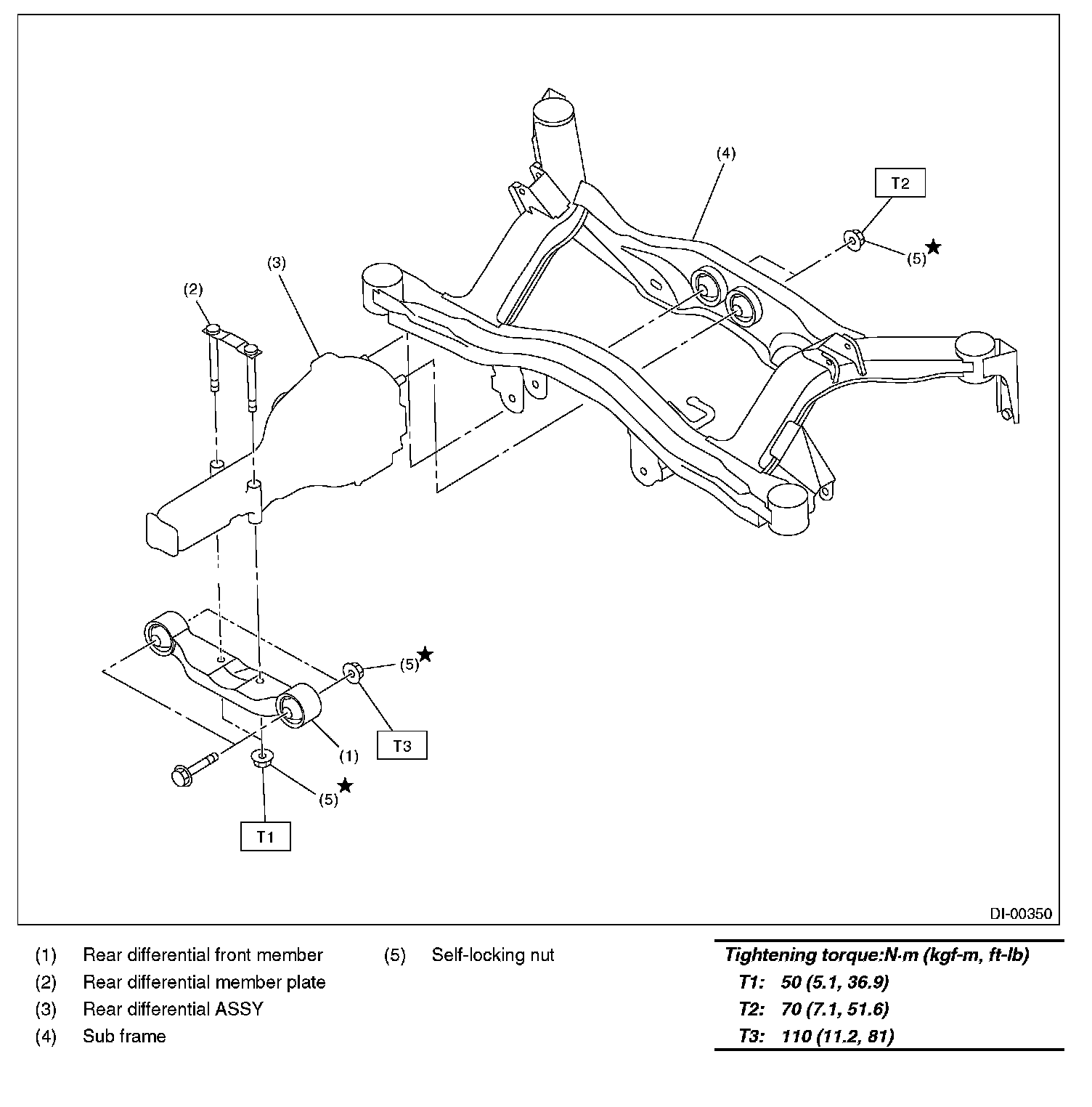 (4)

T2

(5) ★

(3)

(2)

(5) ★

T3

(1)

(5) ★

T1

DI-00350

(1) Rear differential front member
(2) Rear differential member plate
(3) Rear differential ASSY
(4) Sub frame

(5) Self-locking nut

Tightening torque:N·m (kgf-m, ft-lb)
T1: 50 (5.1, 36.9)
T2: 70 (7.1, 51.6)
T3: 110 (11.2, 81)