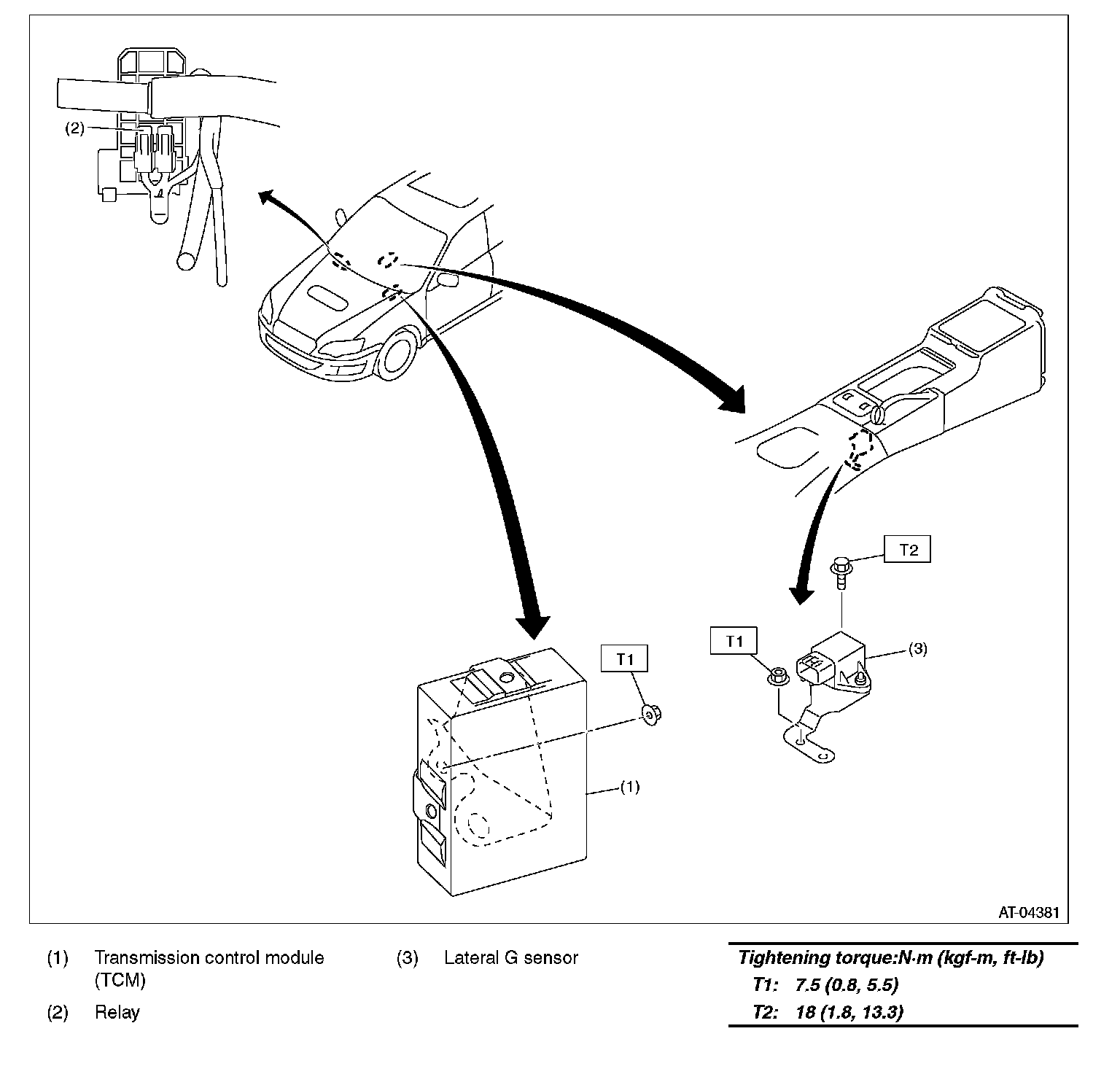 (2)

T2

T1

(3)

T1

(1)

AT-04381

(1) Transmission control module (TCM)

(2) Relay

(3) Lateral G sensor

Tightening torque:N·m (kgf-m, ft-lb)
T1: 7.5 (0.8, 5.5)
T2: 18 (1.8, 13.3)